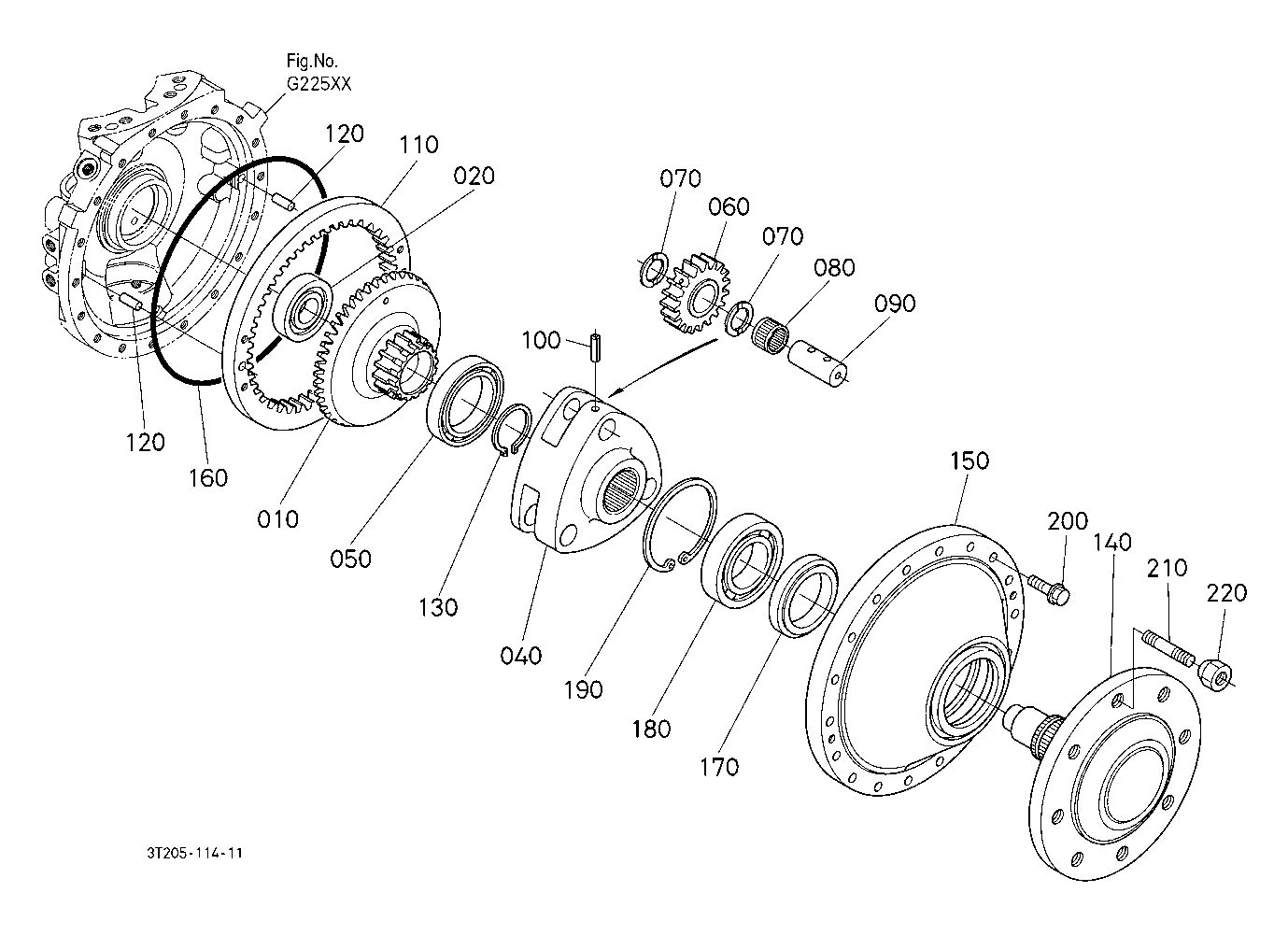 Fig.No.
G225XX

120
110
020
070
060
070
080
090
100
120
160
010
050
130
040
190
180
170
150
200
140
210
220

3T205-114-11