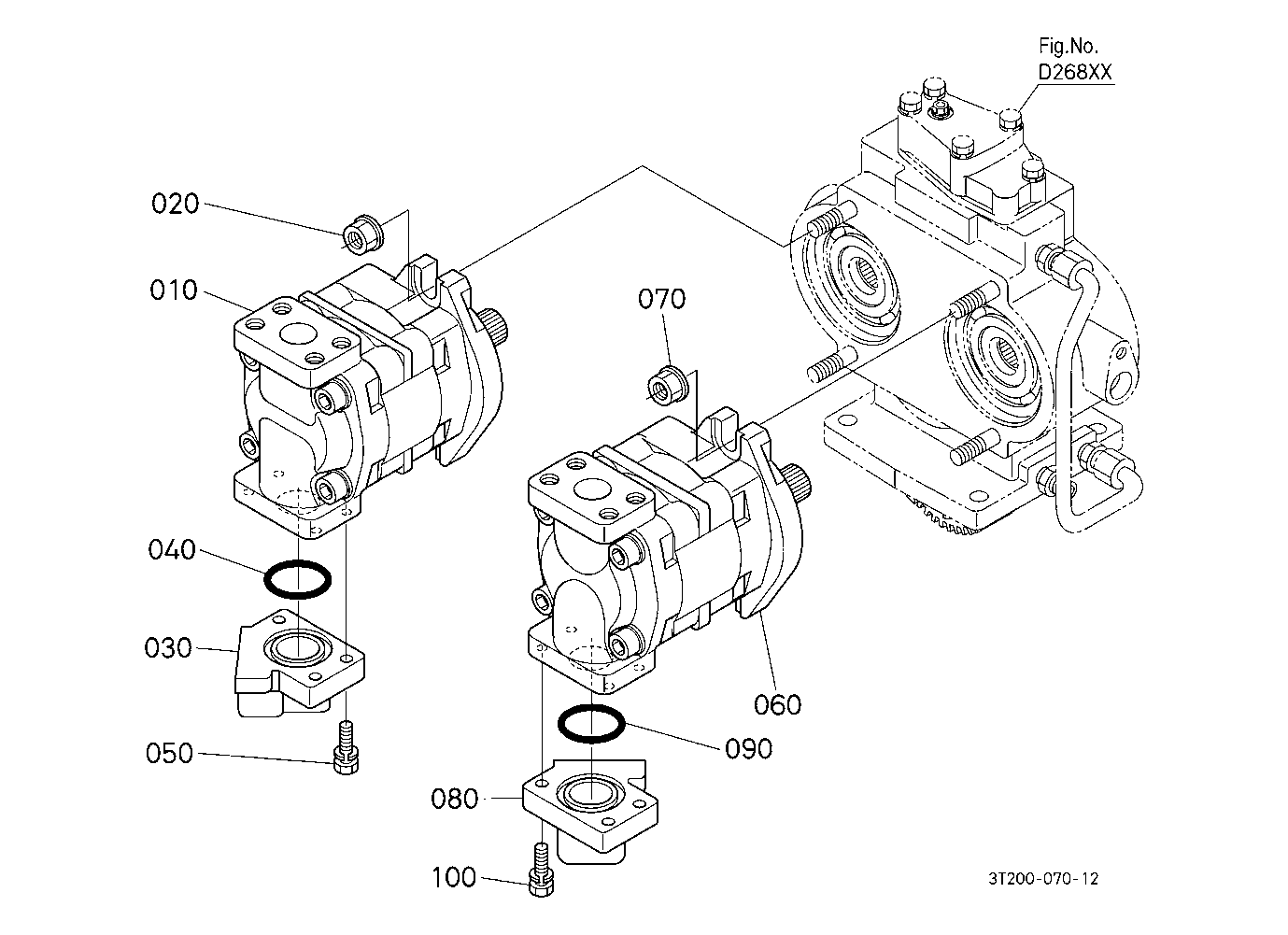 Fig.No.
D268XX

020

010

070

040

030

060

050

090

080

100

3T200-070-12