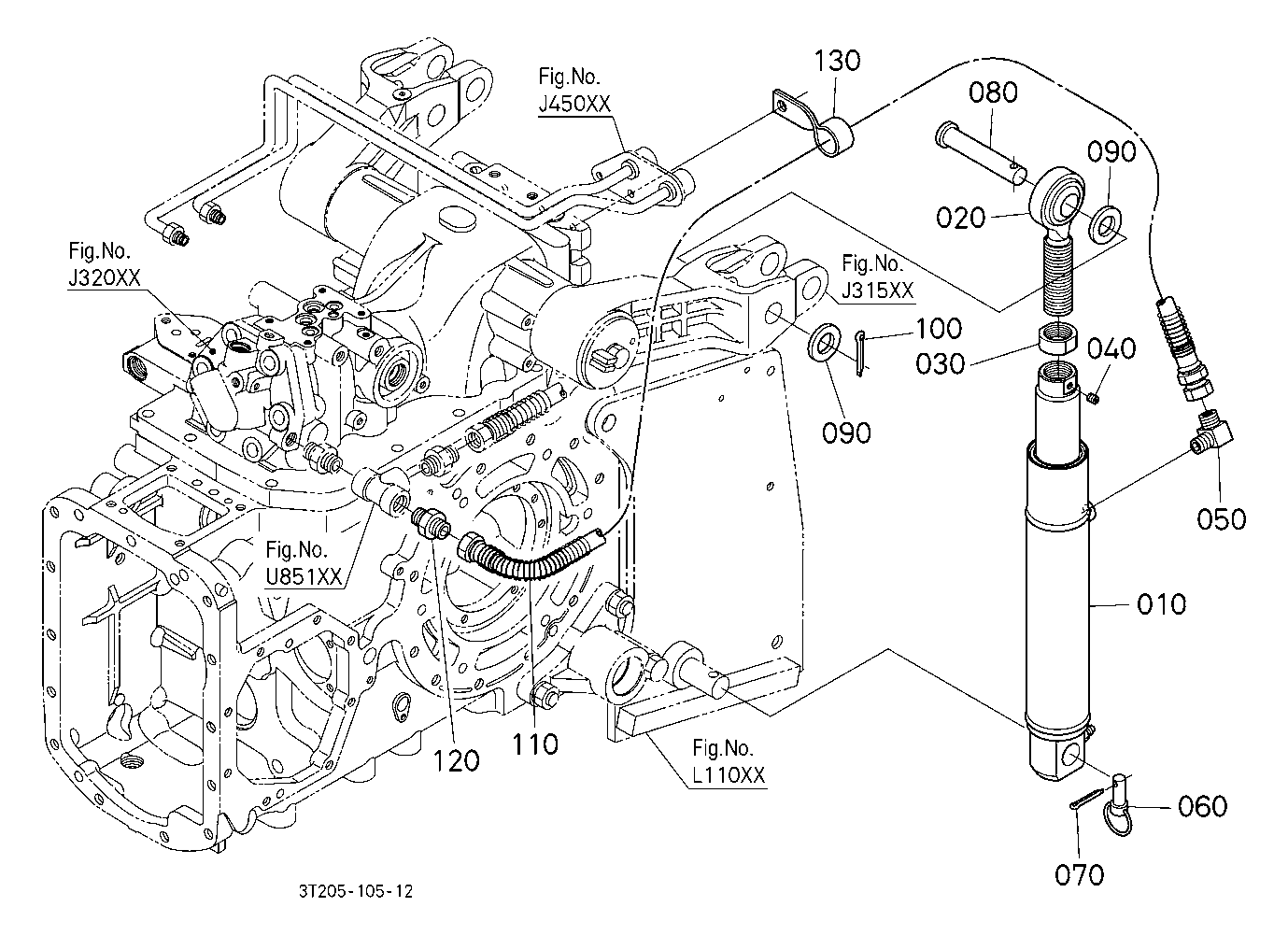 Fig.No.
J450XX

130

080

090

020

Fig.No.
J320XX

Fig.No.
J315XX

100

030

040

090

050

Fig.No.
U851XX

010

120

110

Fig.No.
L110XX

060

070

3T205-105-12