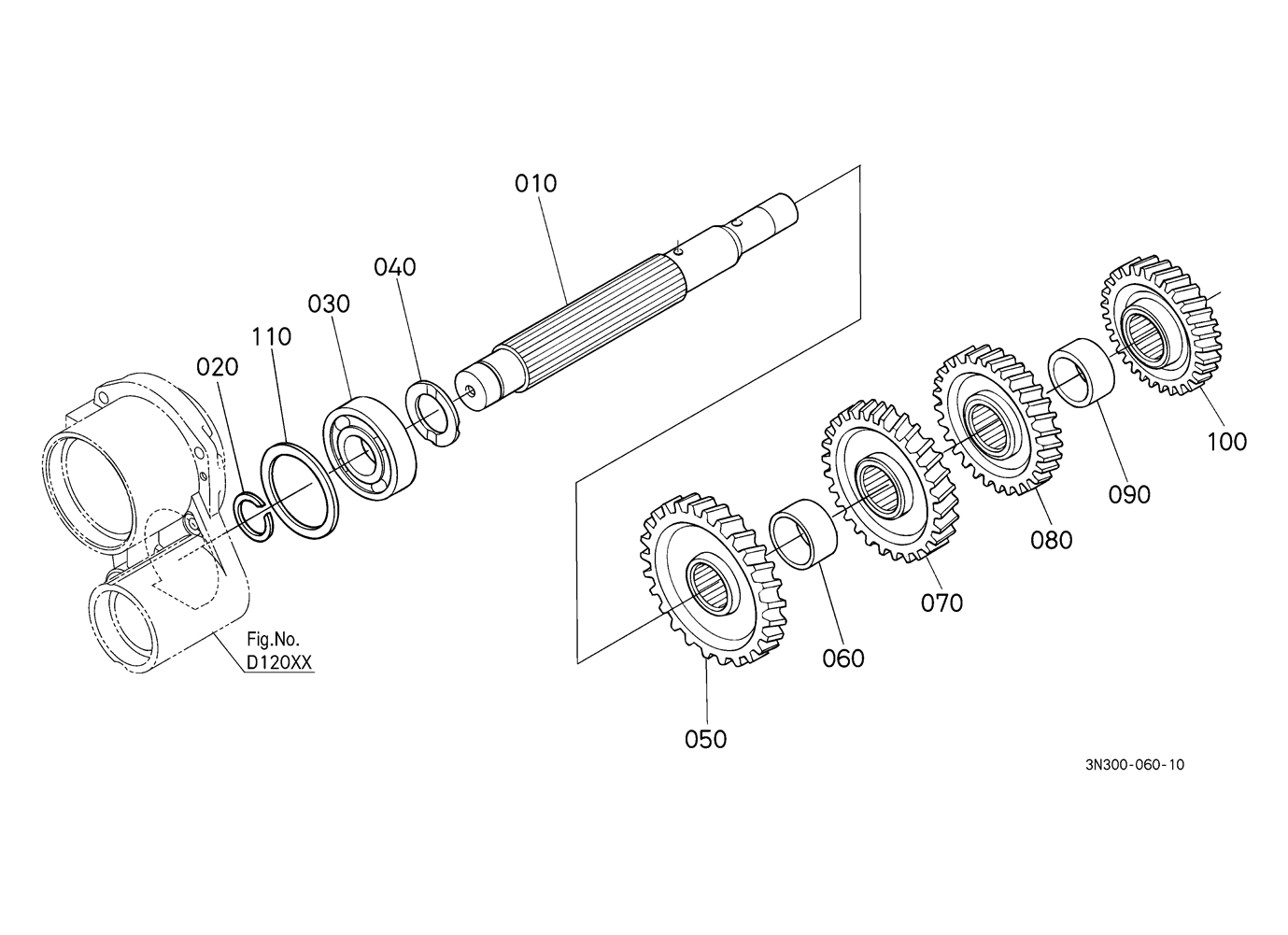 010

040

030

110

020

100

090

080

070

060

050

Fig.No.
D120XX

3N300-060-10