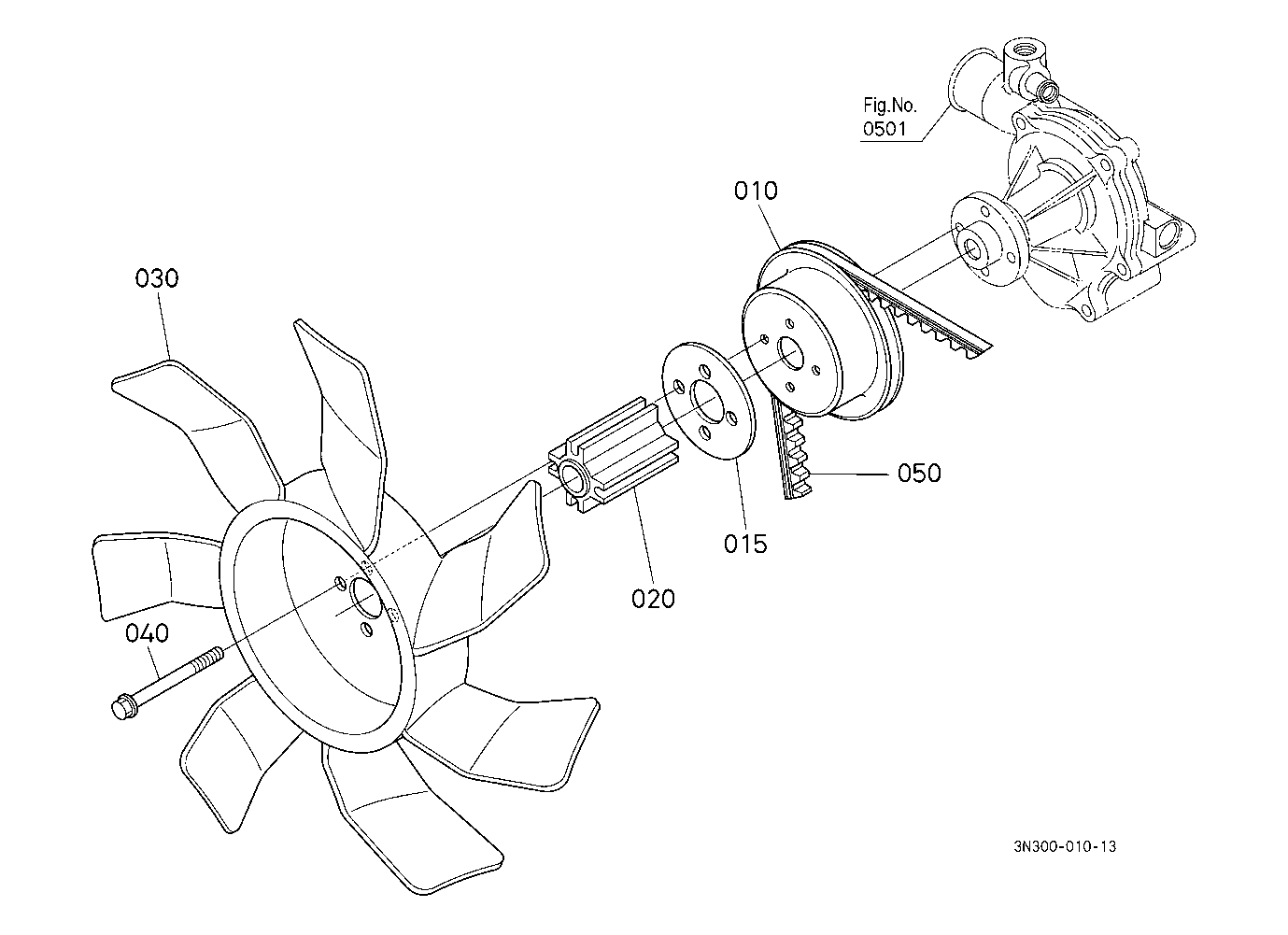 Fig.No.
0501

010

030

050

015

020

040

3N300-010-13