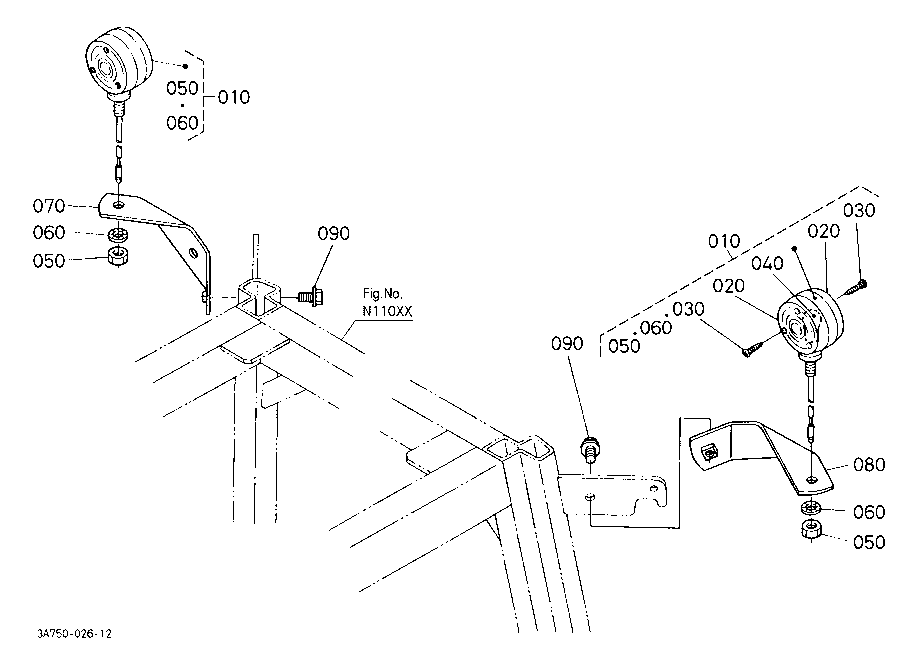 050
060
010
070
060
050
090
Fig.No.
N110XX
010
020
030
040
020
030
050
060
090
080
060
050
3A750-026-12