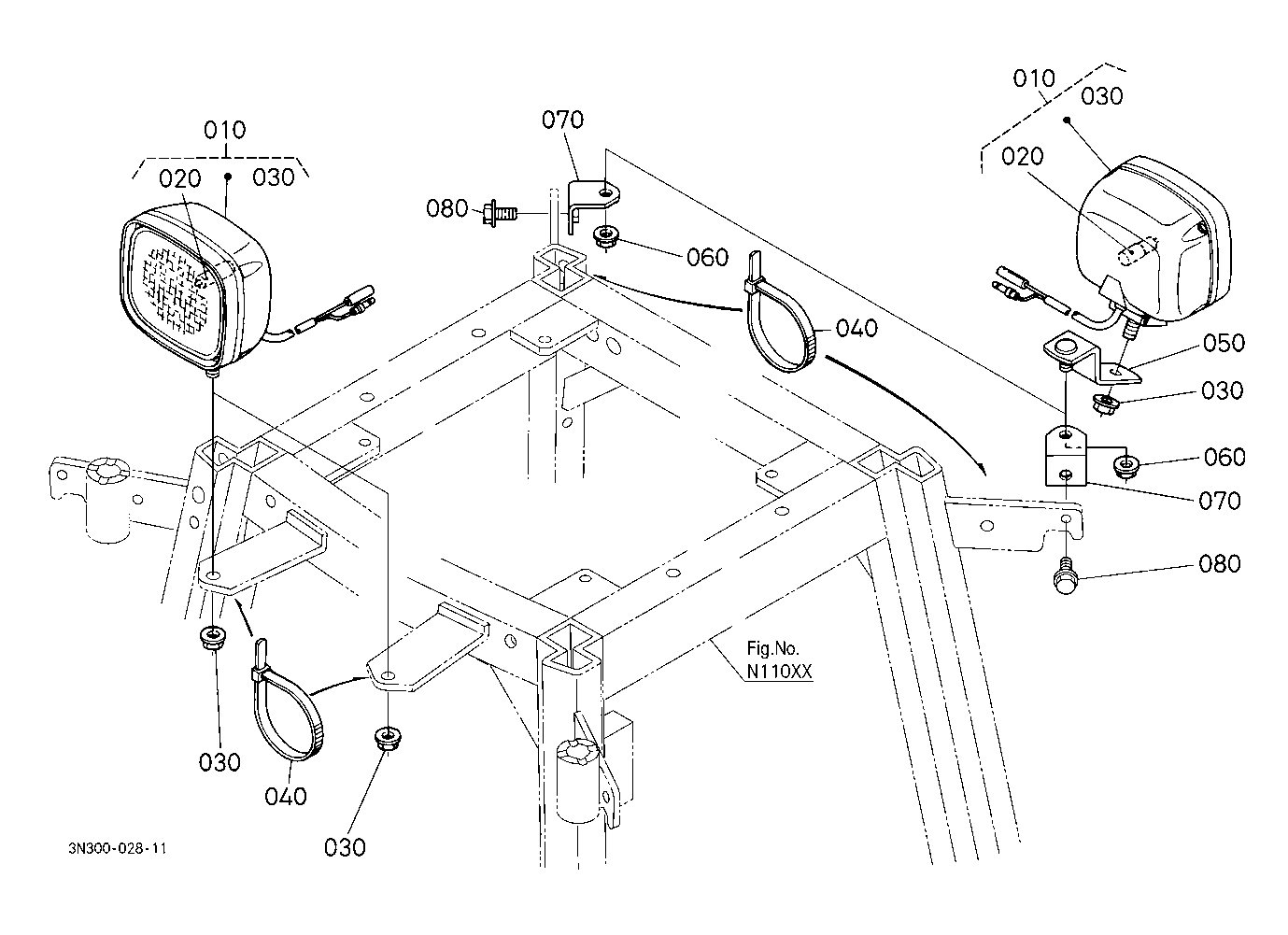 010
020
030
070
080
060
040
010
030
020
050
030
060
070
080
Fig.No.
N110XX
030
040
030
3N300-028-11