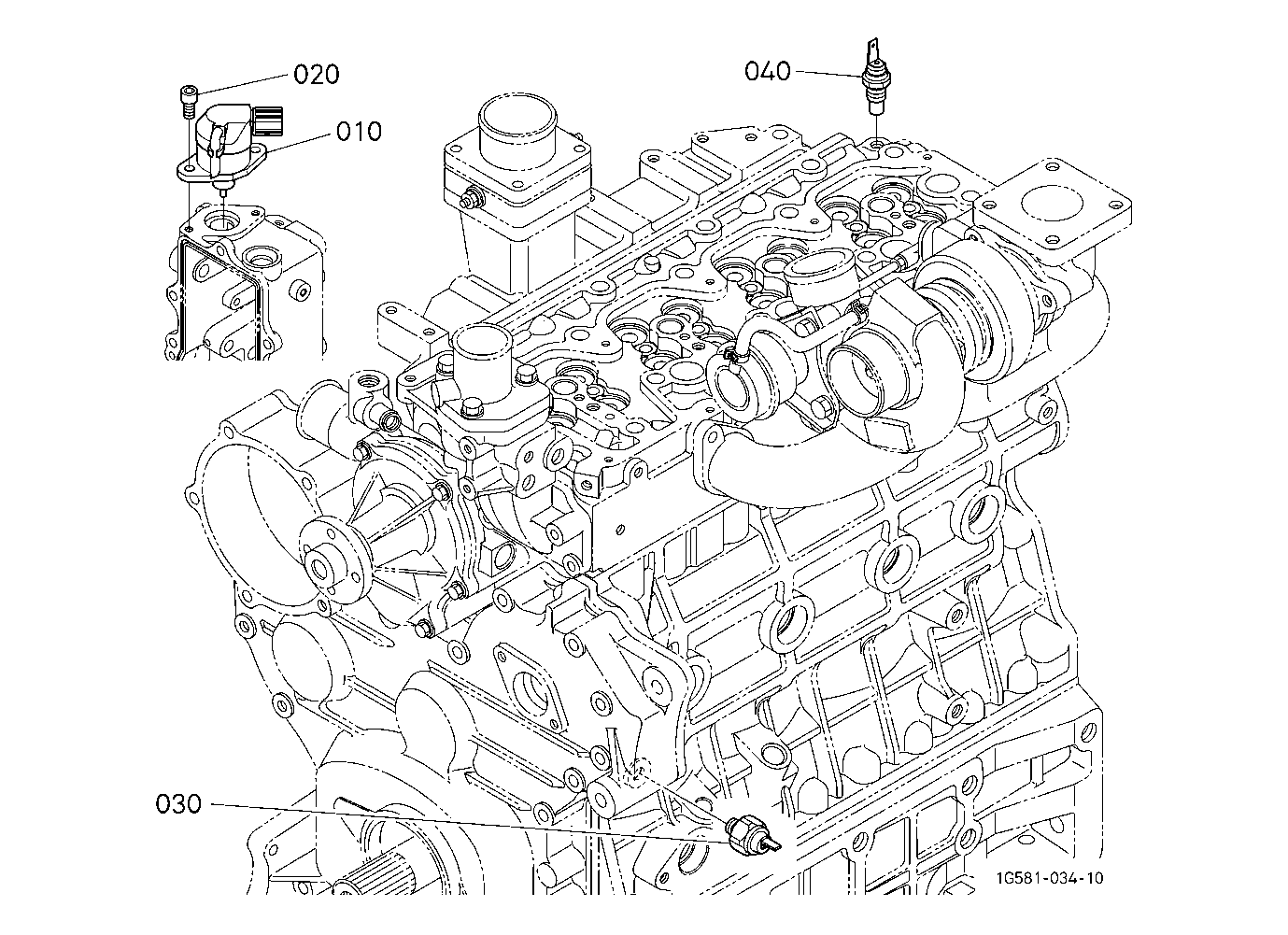 020
010
040
030
1G581-034-10