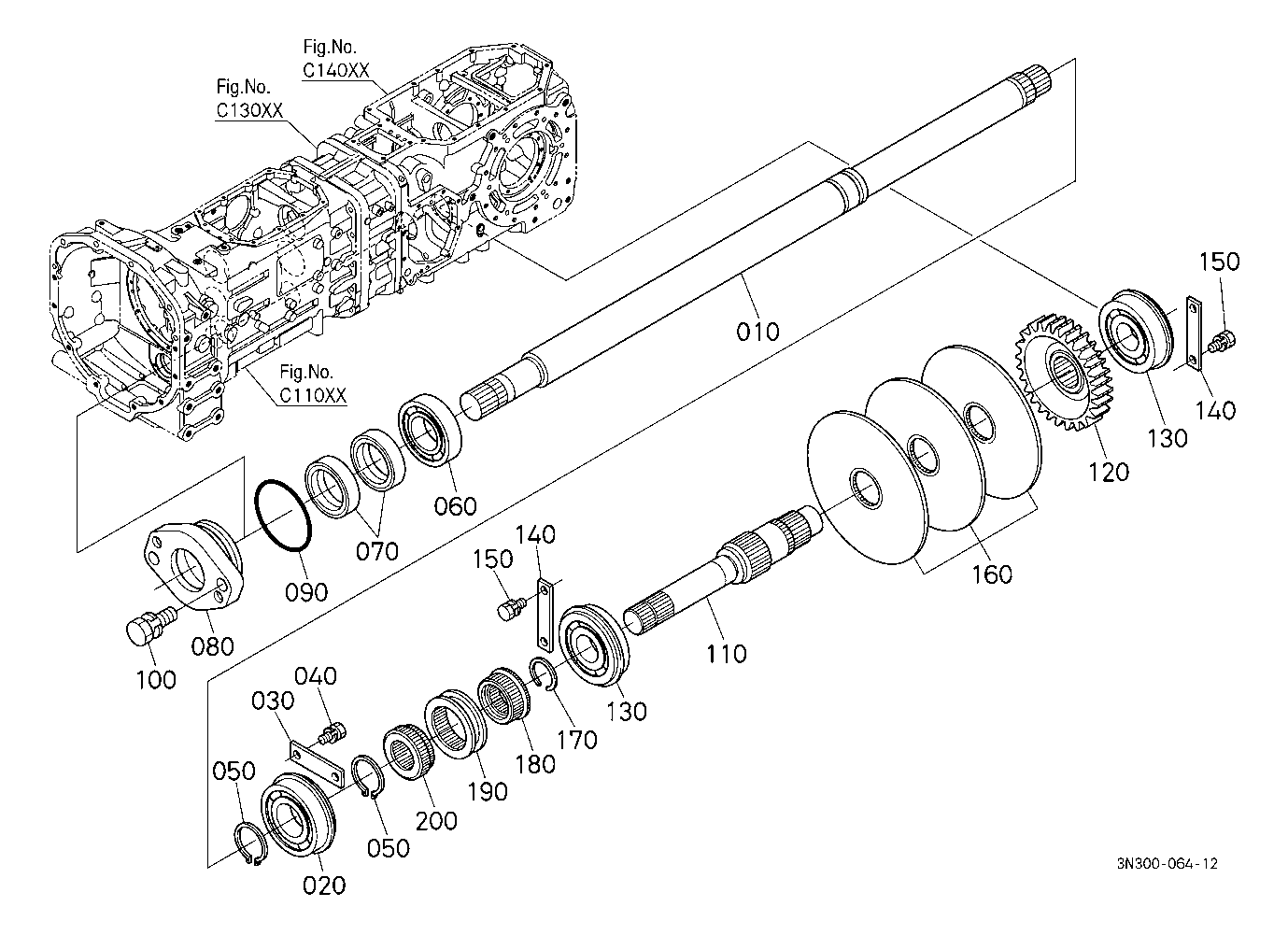 Fig.No.
C140XX

Fig.No.
C130XX

Fig.No.
C110XX

010

150

140

130

120

160

060

070

090

080

100

140

150

110

130

170

180

190

200

040

030

050

050

020

3N300-064-12