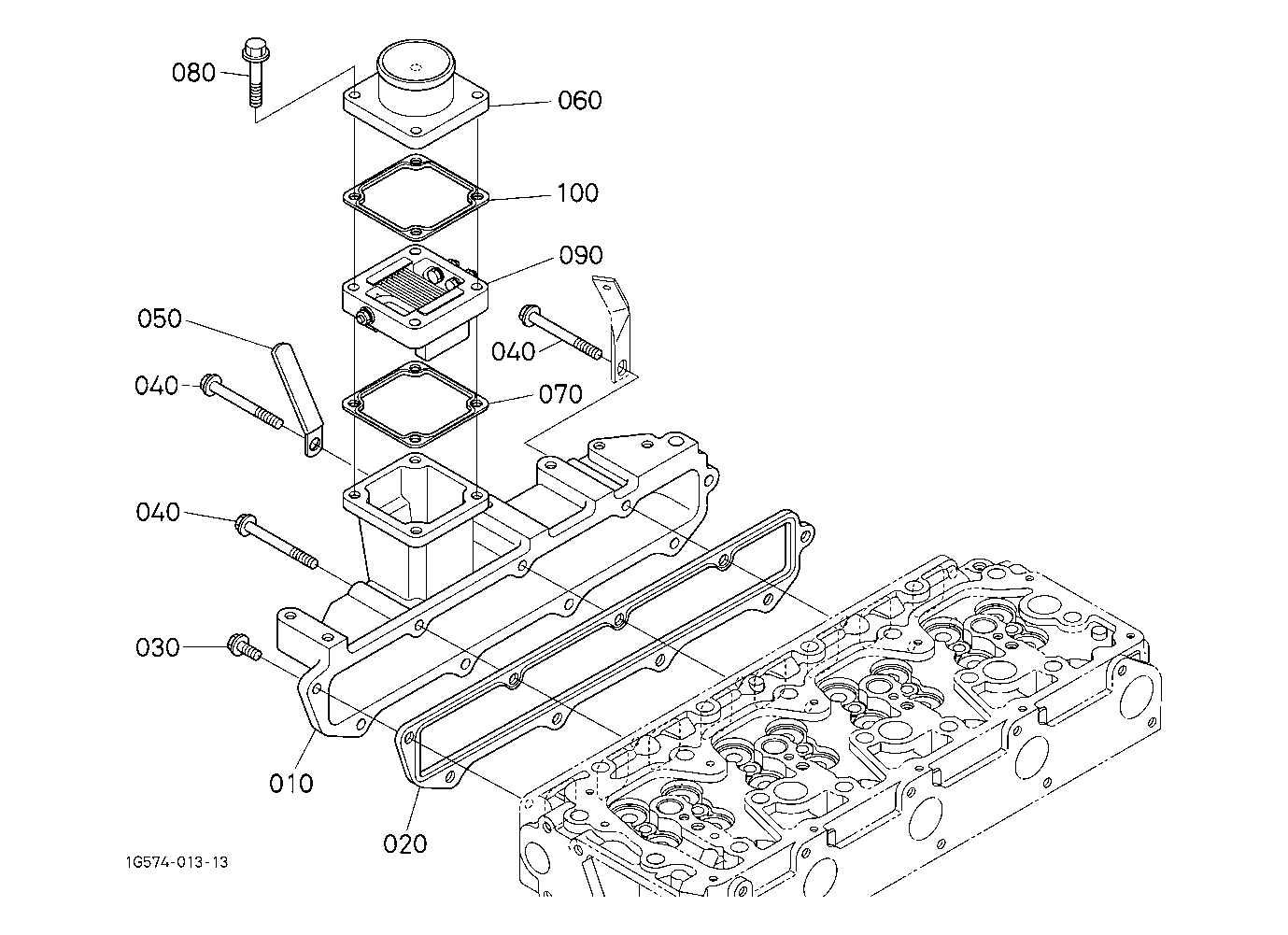 080
060
100
090
050
040
040
070
040
030
010
020
1G574-013-13