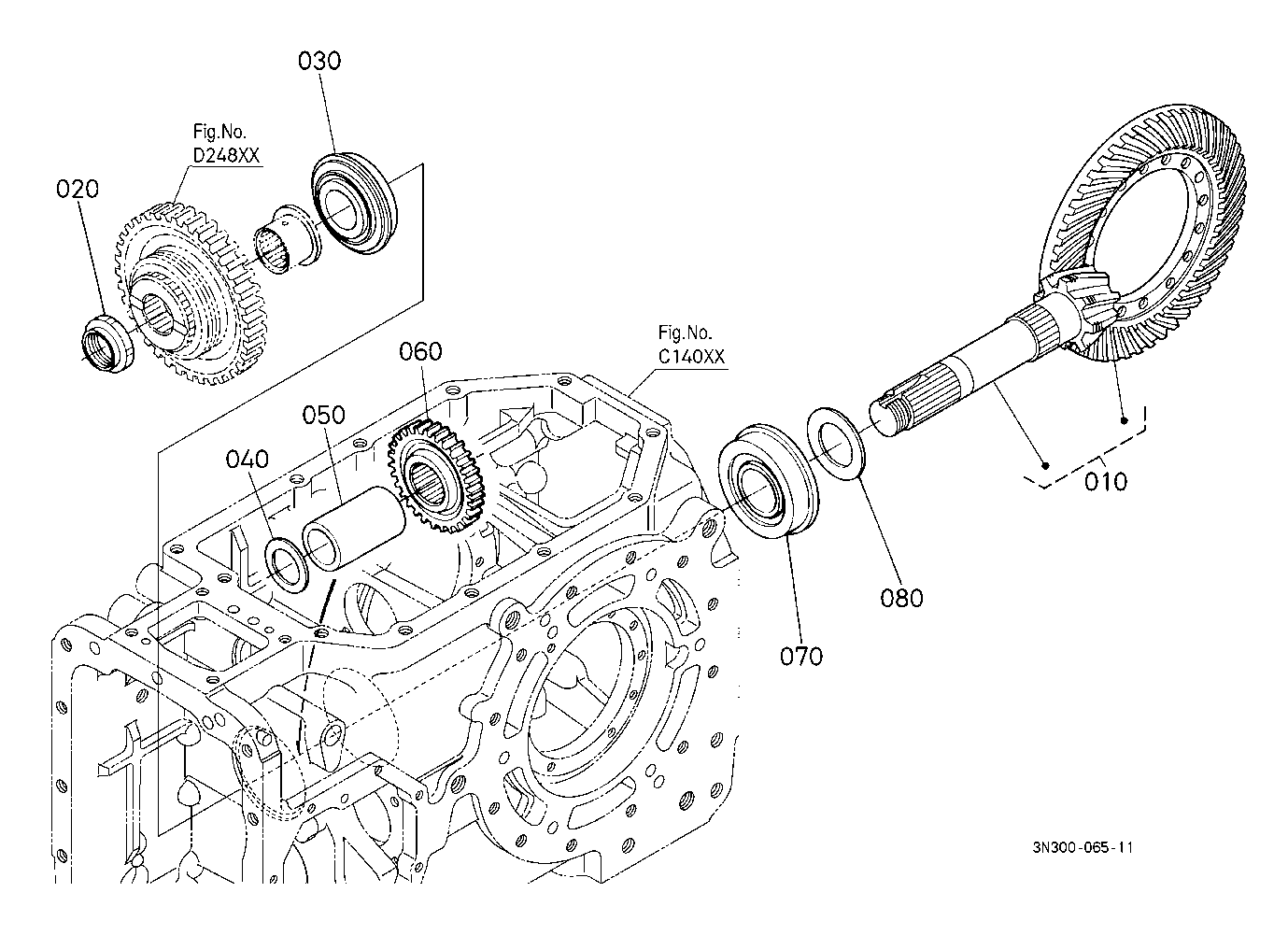 030

Fig.No.
D248XX

020

Fig.No.
C140XX

060

050

040

010

080

070

3N300-065-11