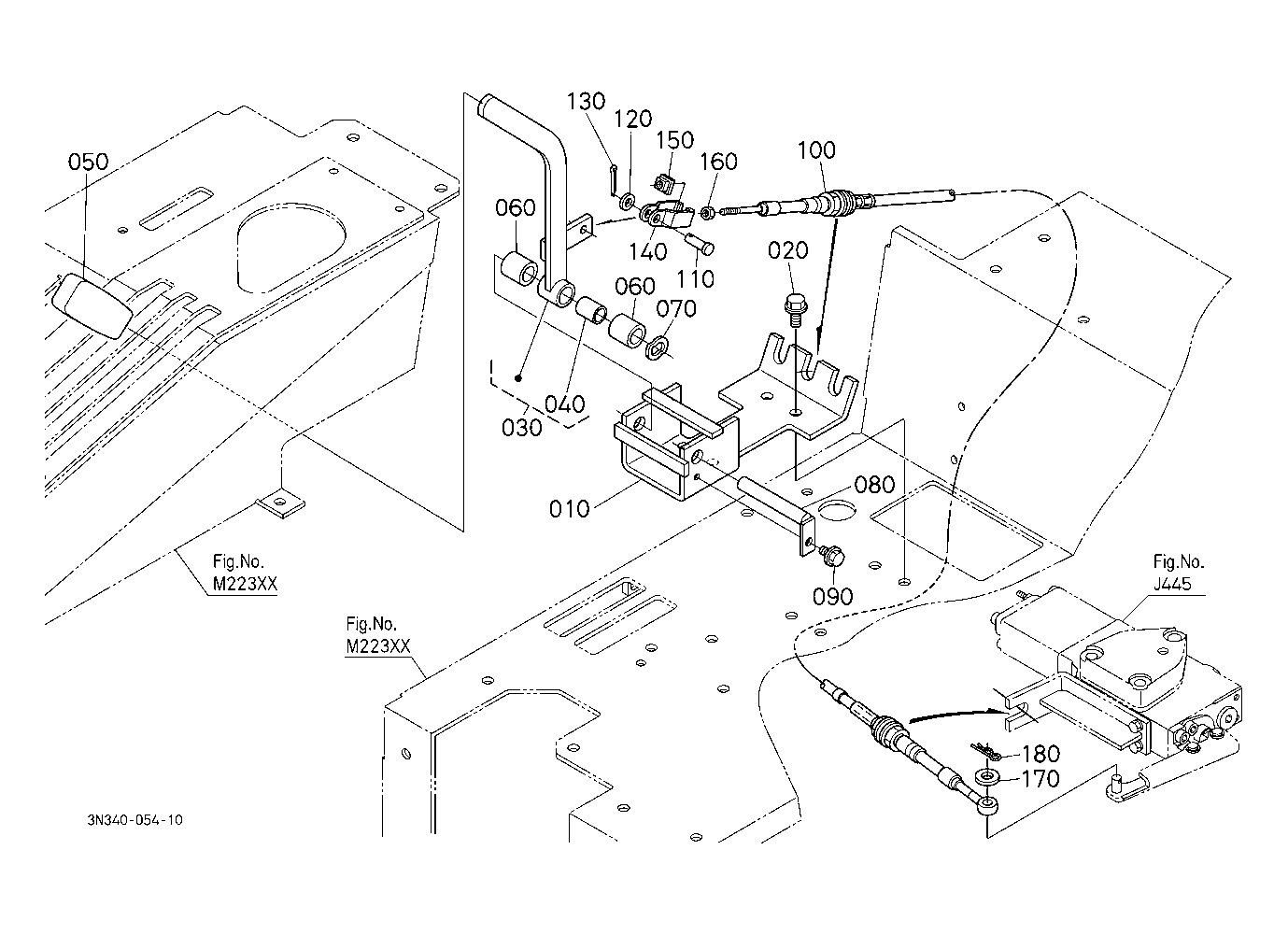 050

130
120
150
160
100
060
140
110
020
060
070
040
030
010
080
090

Fig.No.
M223XX

Fig.No.
M223XX

Fig.No.
J445

180
170

3N340-054-10