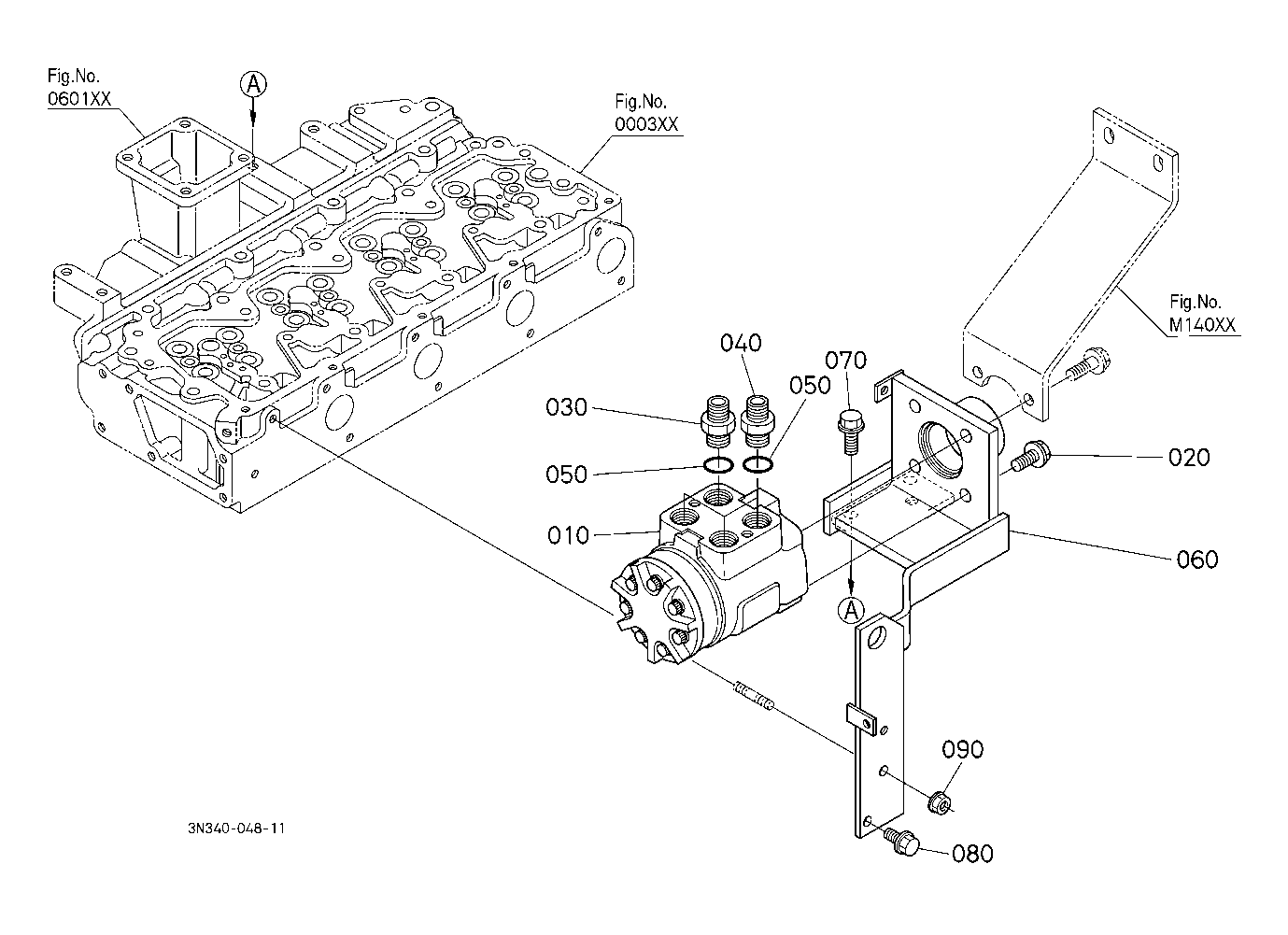 Fig.No.
0601XX

A

Fig.No.
0003XX

Fig.No.
M140XX

040
070
050
030
050
020
010
060
A
090
080

3N340-048-11