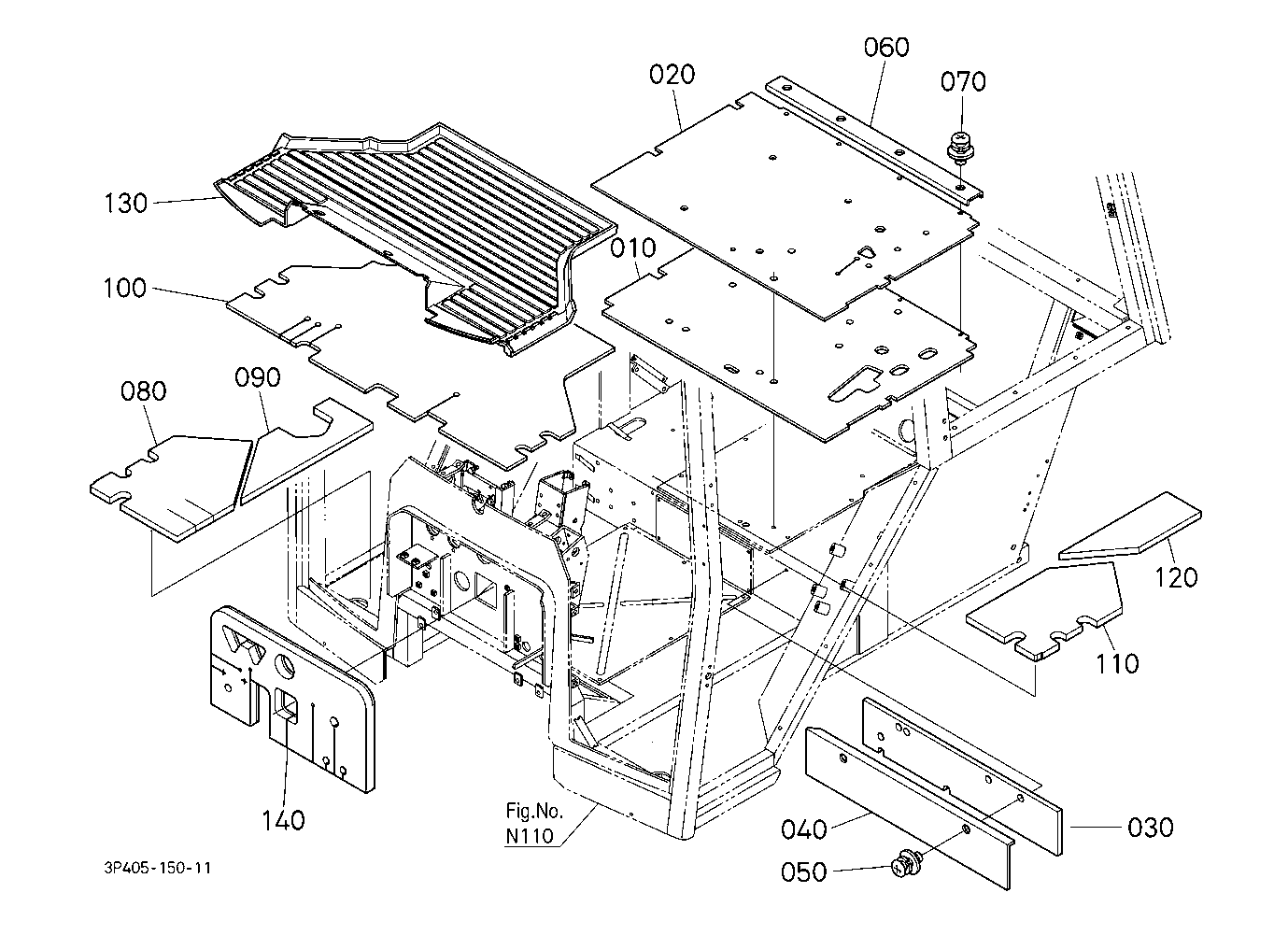 060
020
070
130
010
100
080
090
120
110
140
Fig.No.
N110
040
030
050
3P405-150-11