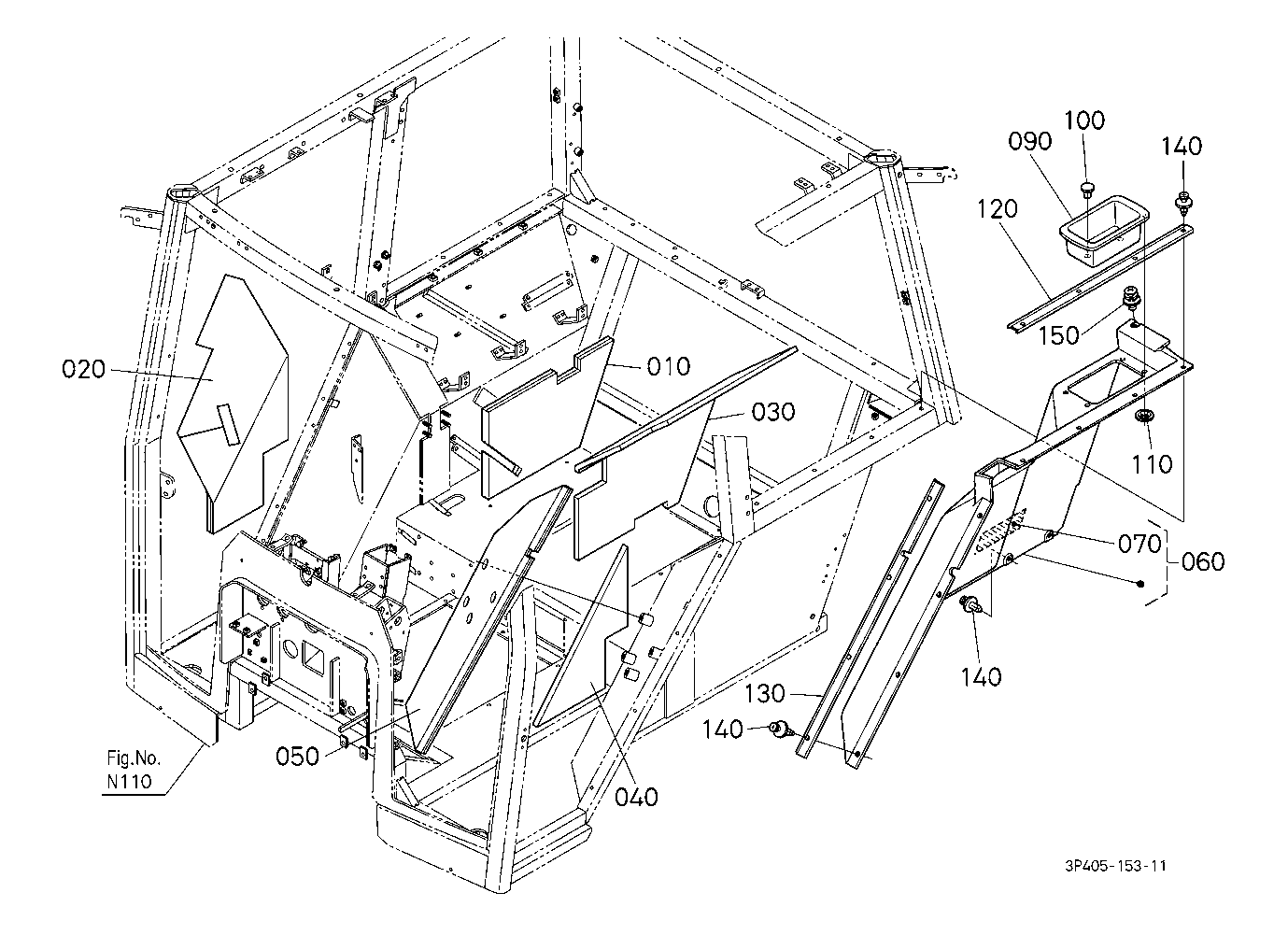 100
090
140
120
150
020
010
030
110
070
060
140
130
140
050
040
Fig.No.
N110
3P405-153-11