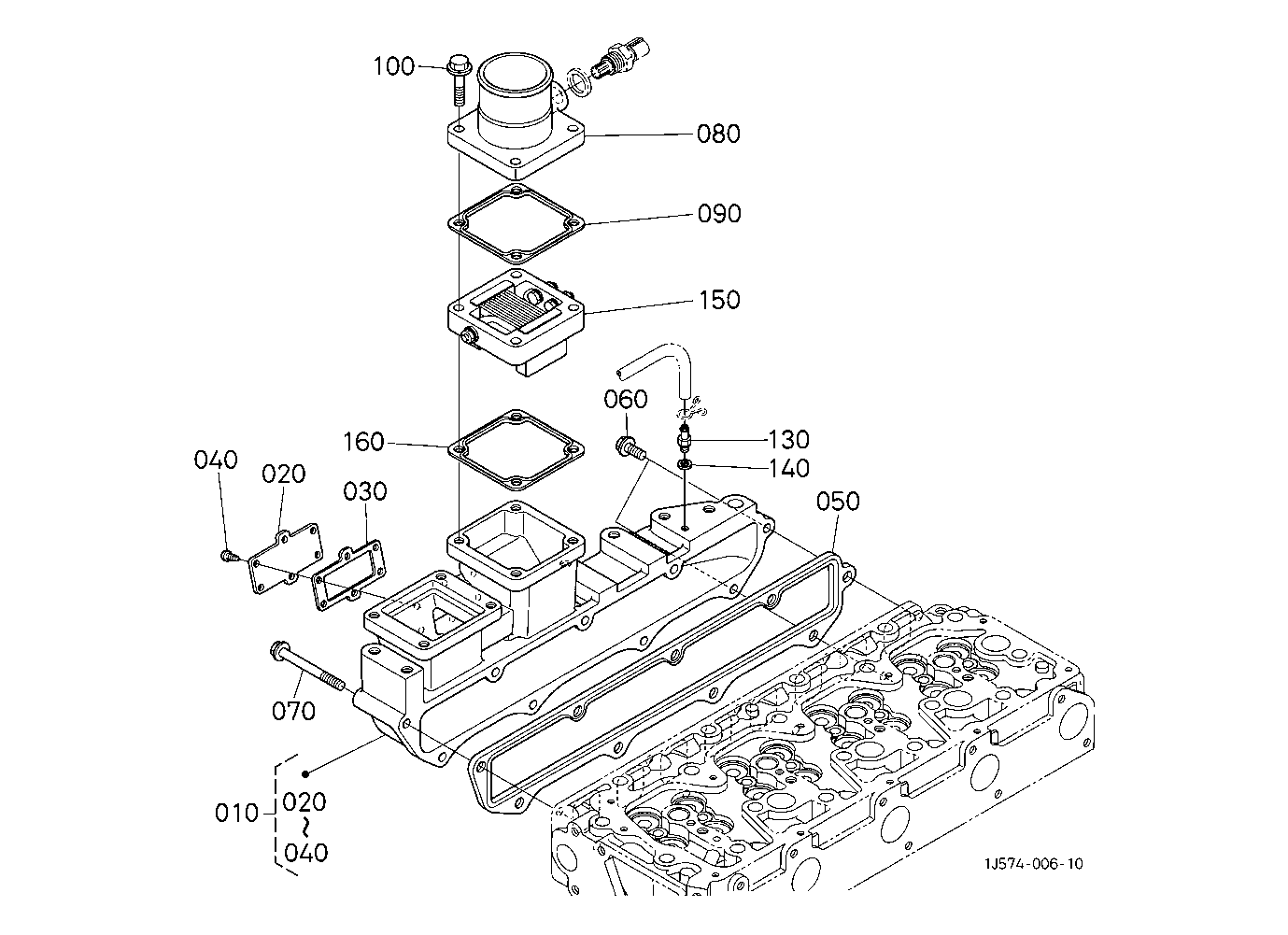 100
080
090
150
060
130
140
160
040
020
030
050
070
010
020
~
040
1J574-006-10