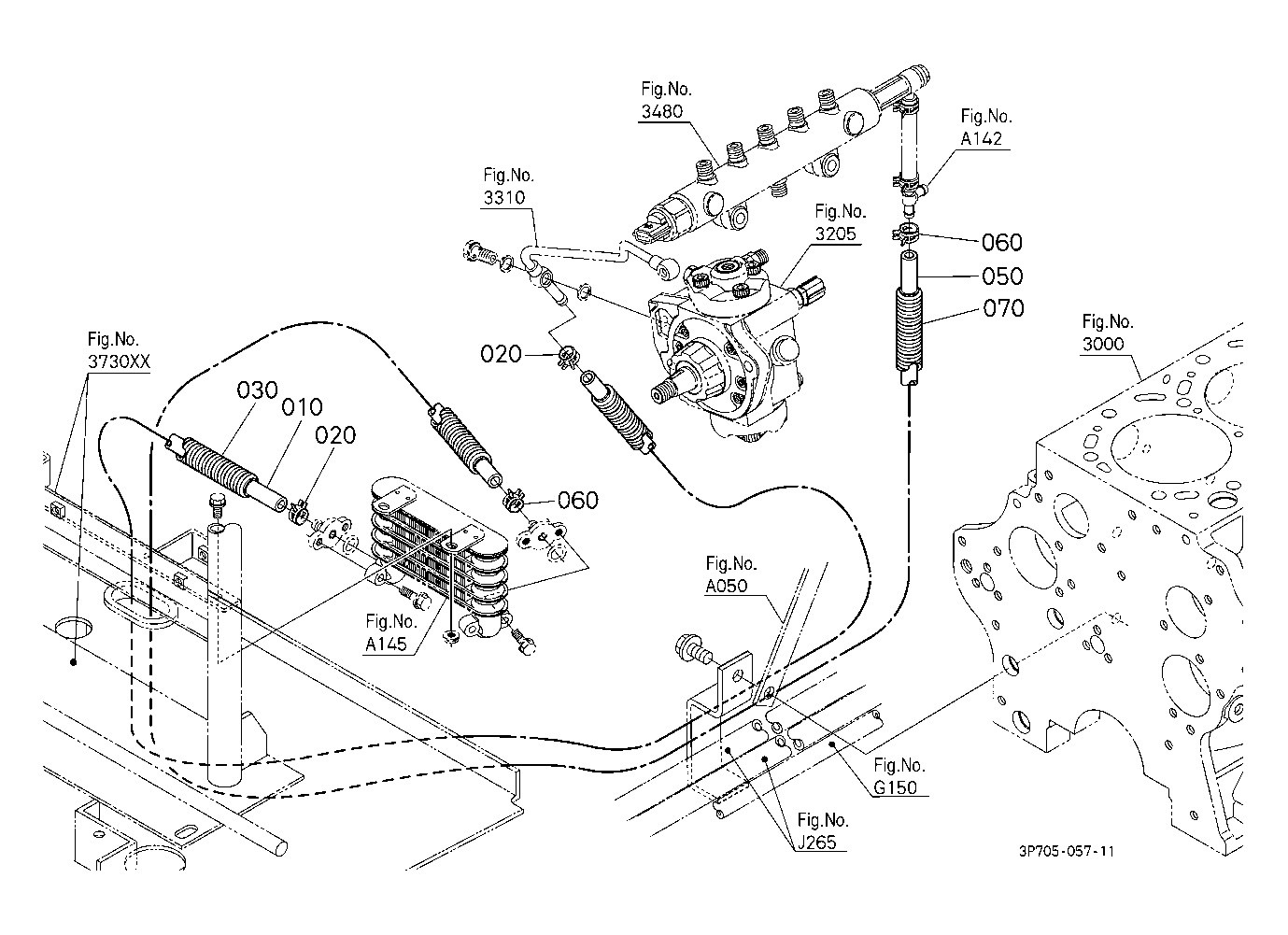 Fig.No. 3480

Fig.No. A142

Fig.No. 3310

Fig.No. 3205

060

050

070

Fig.No. 3000

Fig.No. 3730XX

020

030

010

020

060

Fig.No. A050

Fig.No. A145

Fig.No. G150

Fig.No. J265

3P705-057-11