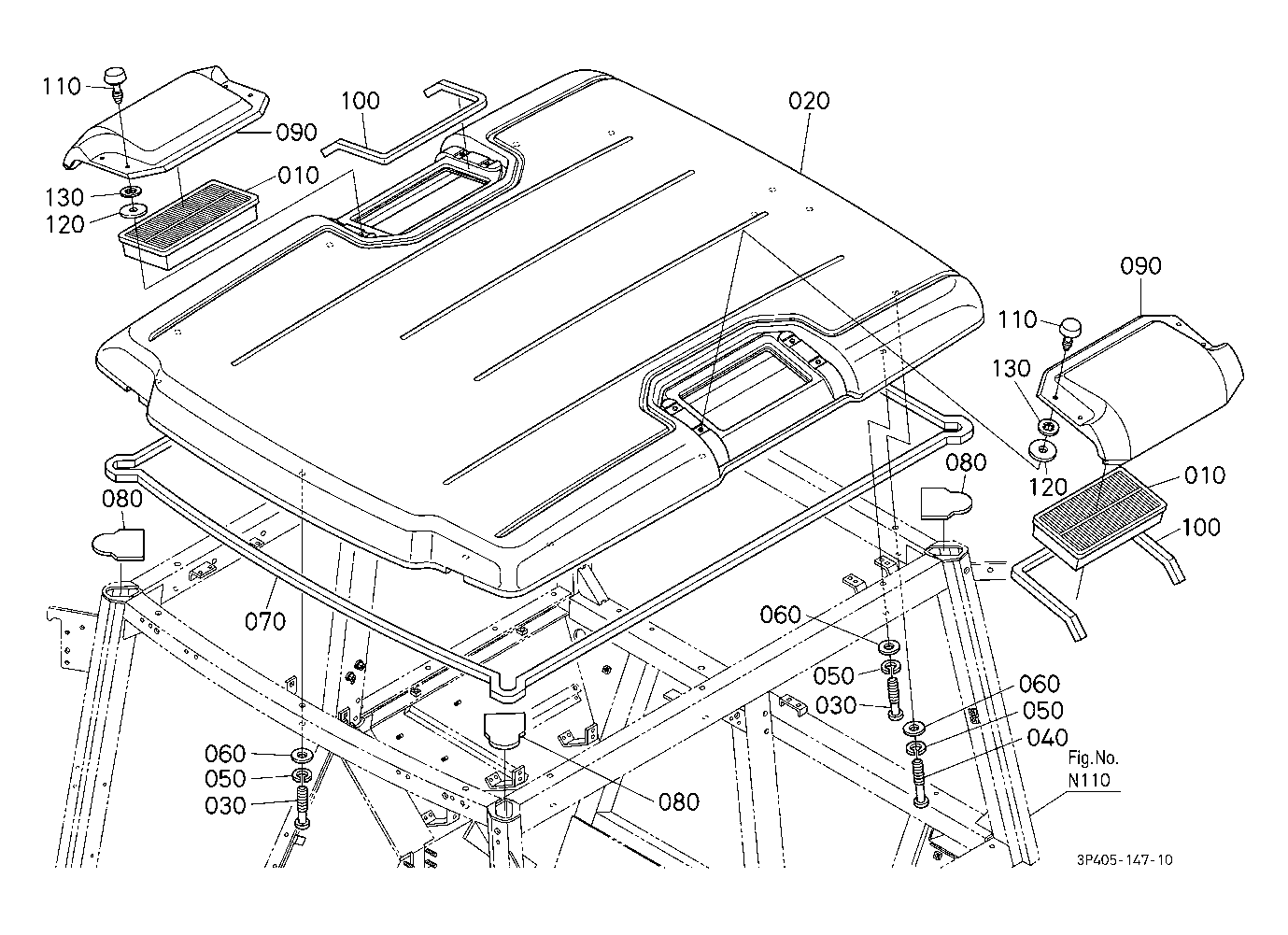 110
100
020
090
010
130
120
090
110
130
120
080
010
100
080
070
060
050
030
060
050
040
060
050
030
080
Fig.No.
N110
3P405-147-10