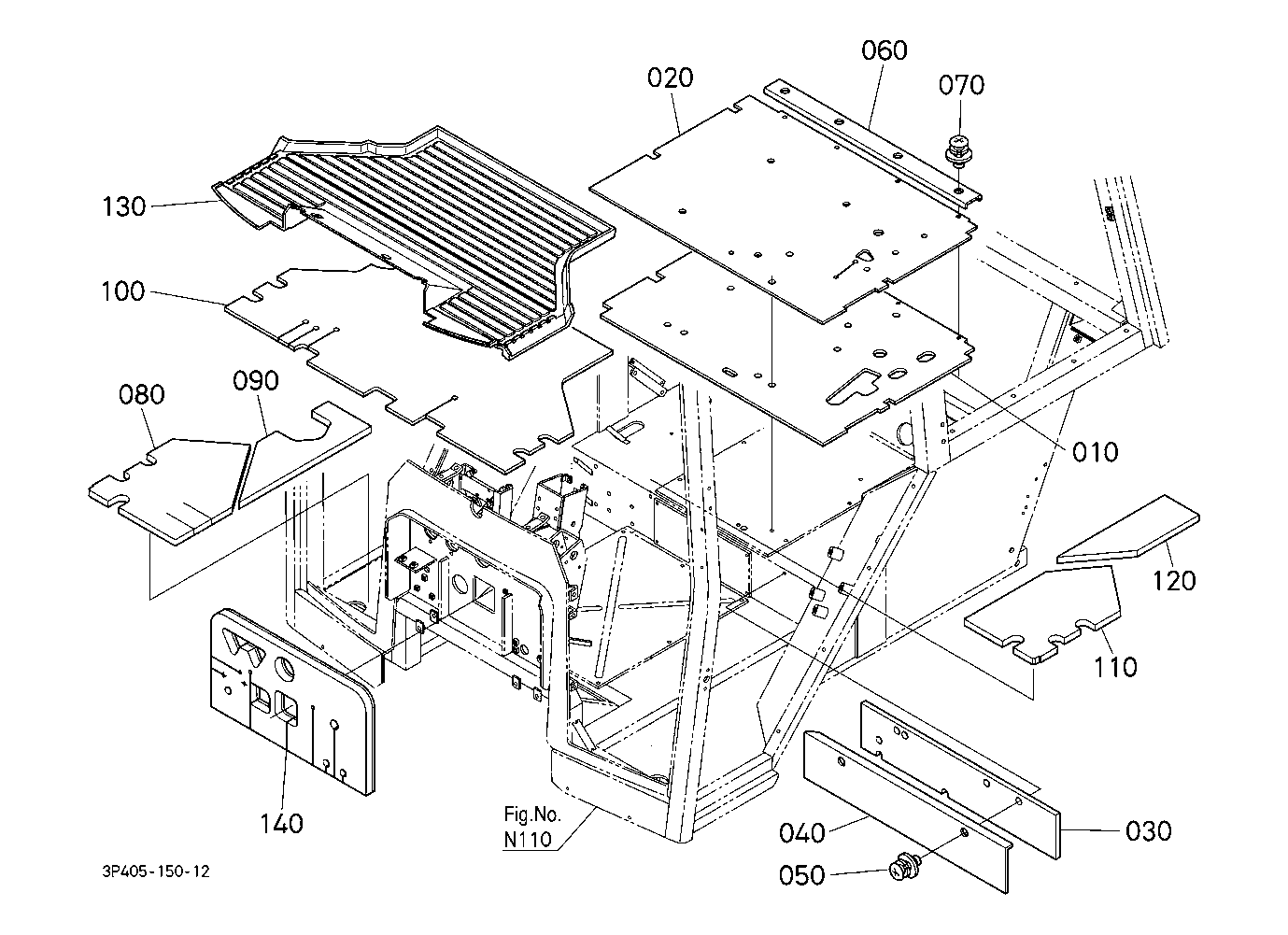 060
020
070
130
100
080
090
010
120
110
140
Fig.No.
N110
040
030
050
3P405-150-12