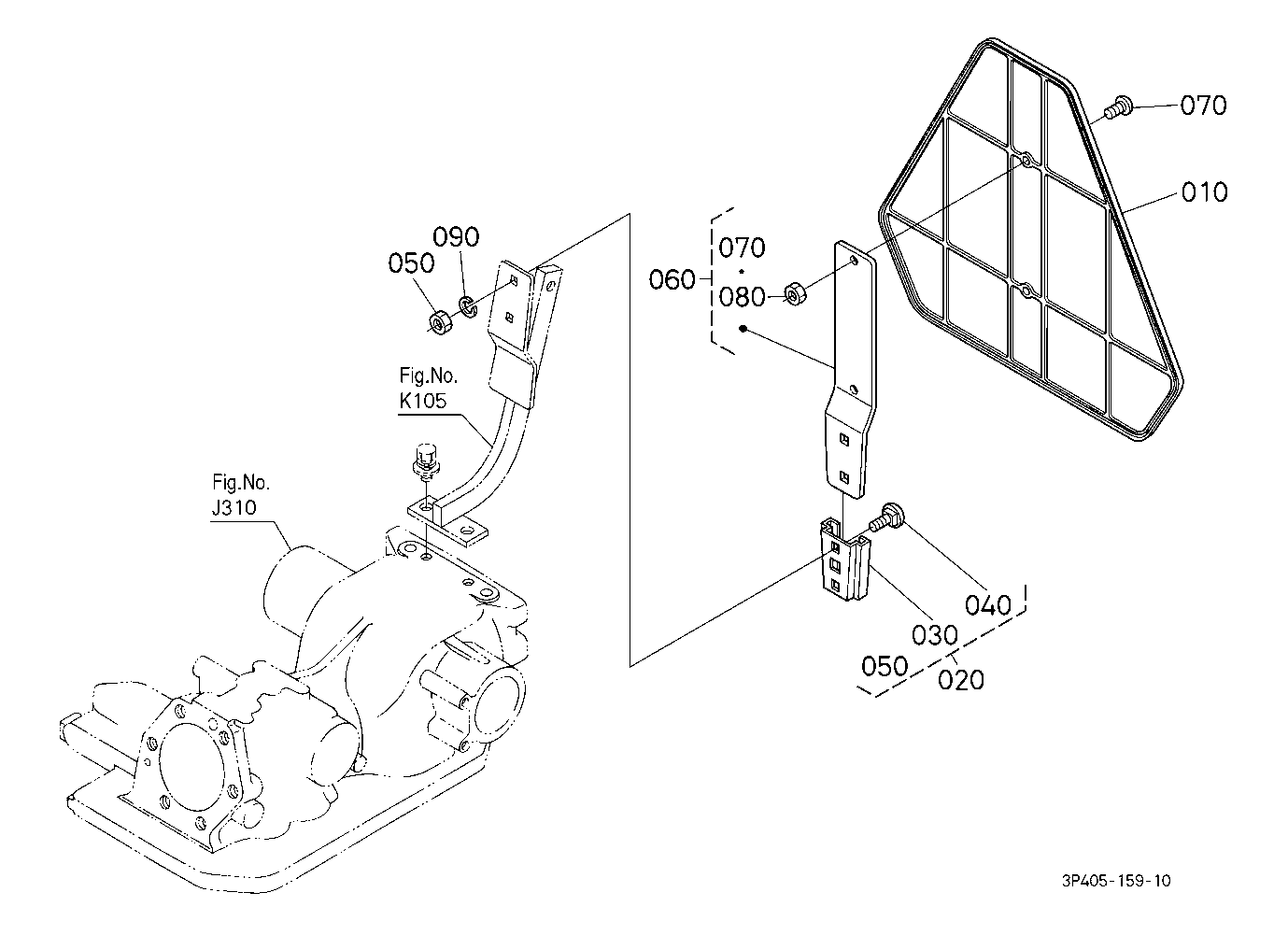 070
010
090
050
070
060
080
Fig.No.
K105
Fig.No.
J310
040
030
050
020
3P405-159-10