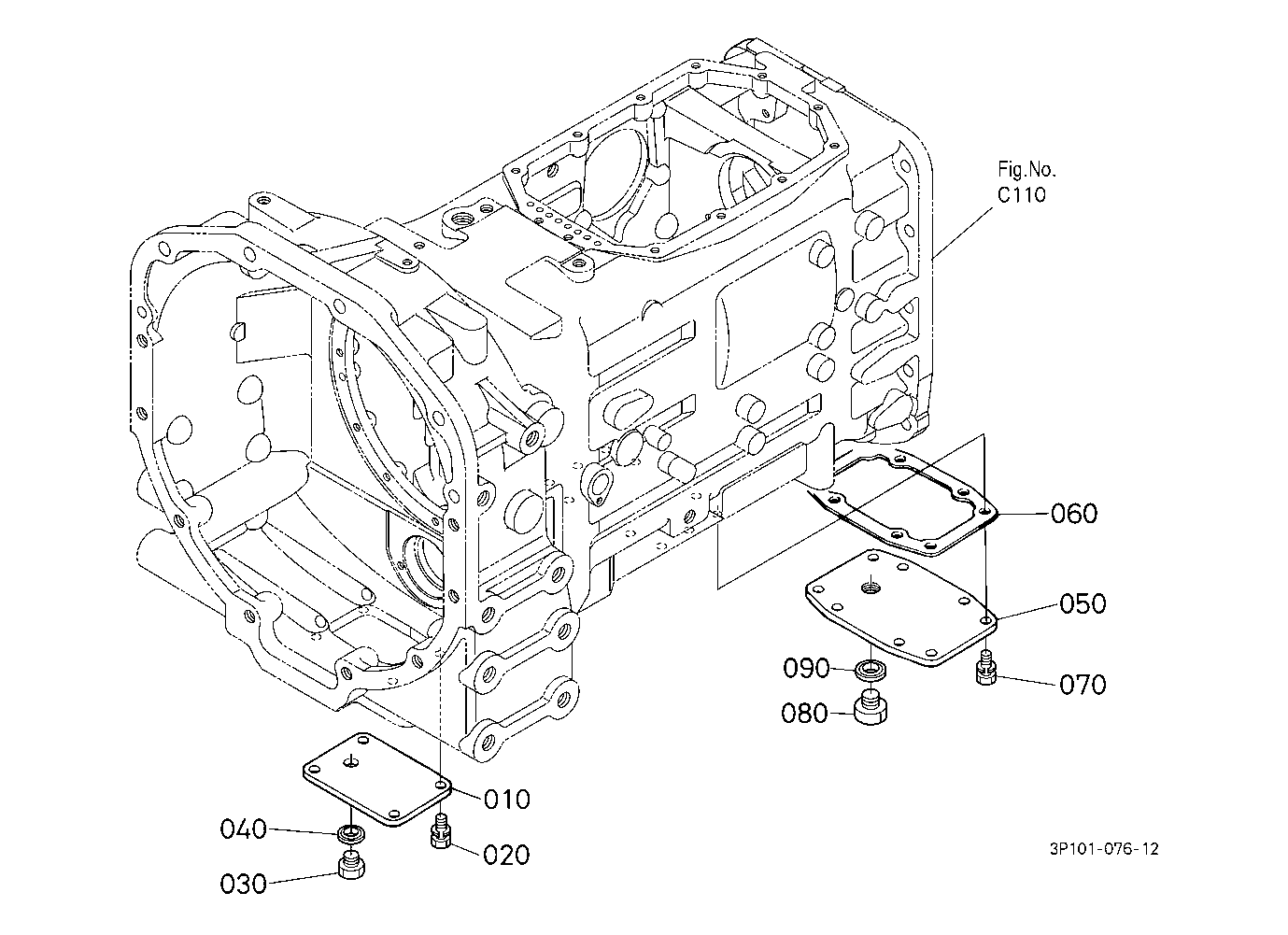 Fig.No.
C110

060

050

090

070

080

010

040

020

030

3P101-076-12