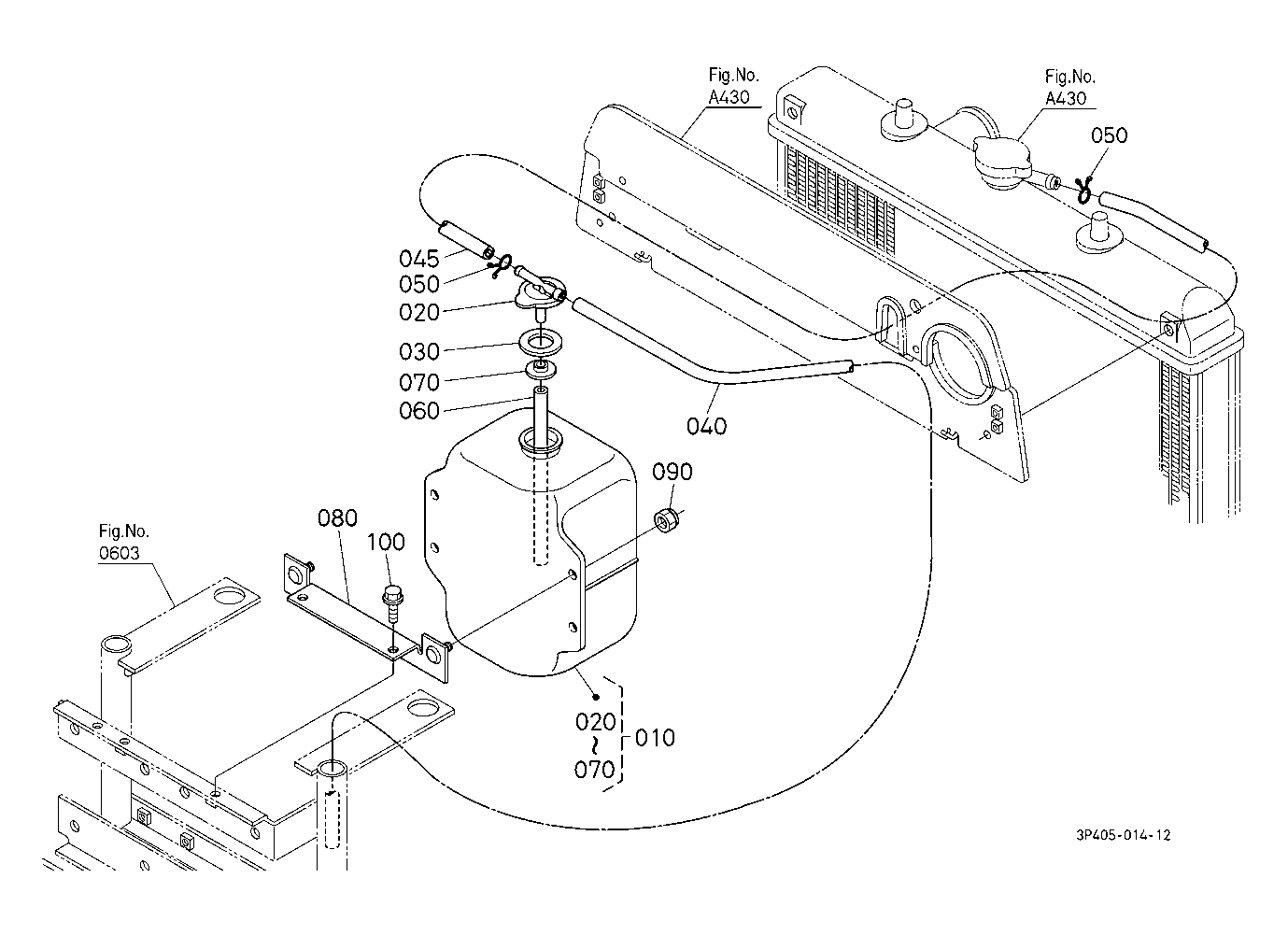 Fig.No.
A430

Fig.No.
A430

050

045
050
020
030
070
060

040

090

080

100

Fig.No.
0603

020
~
070

010

3P405-014-12