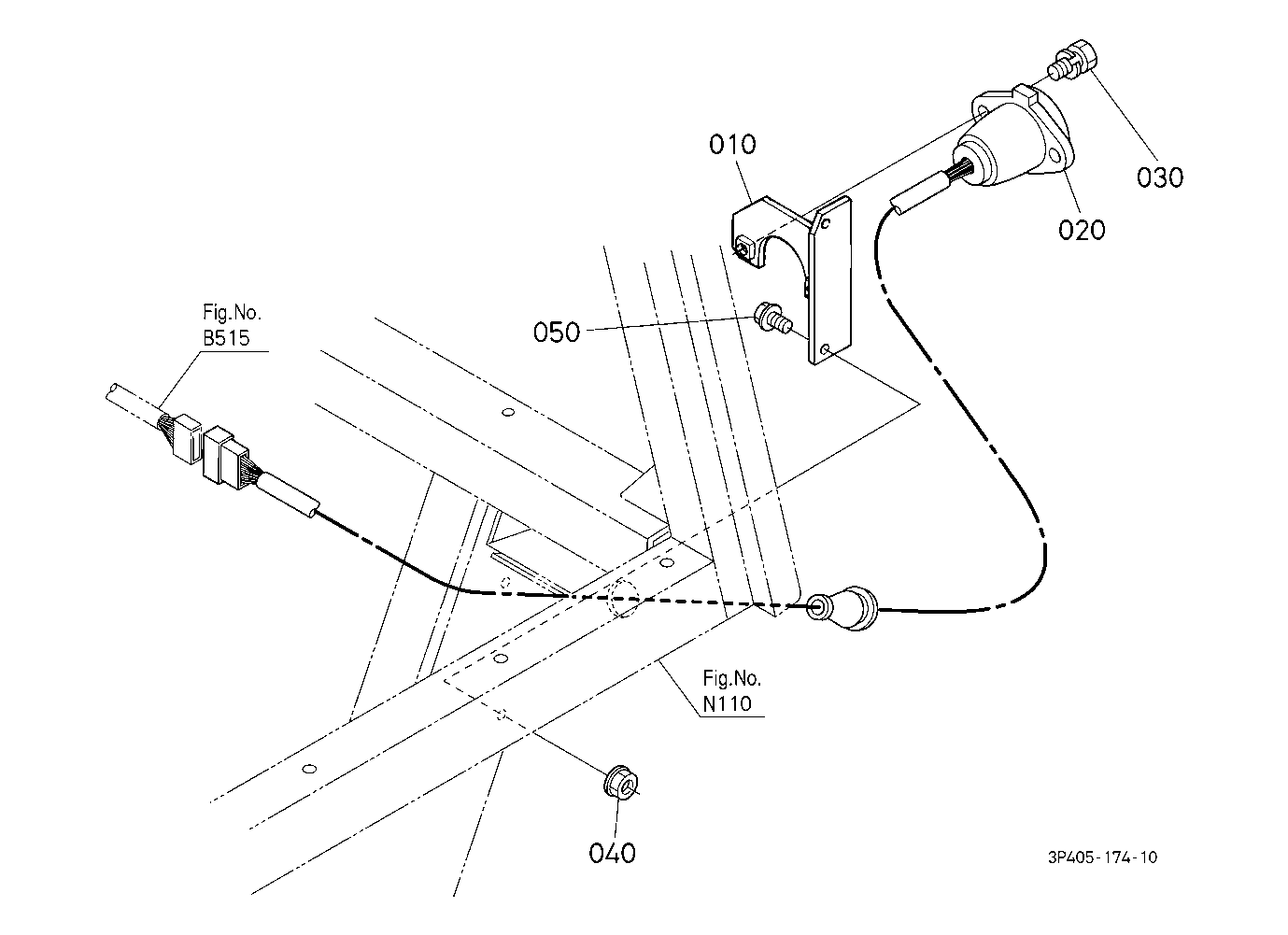 010

030

020

Fig.No.
B515

050

Fig.No.
N110

040

3P405-174-10