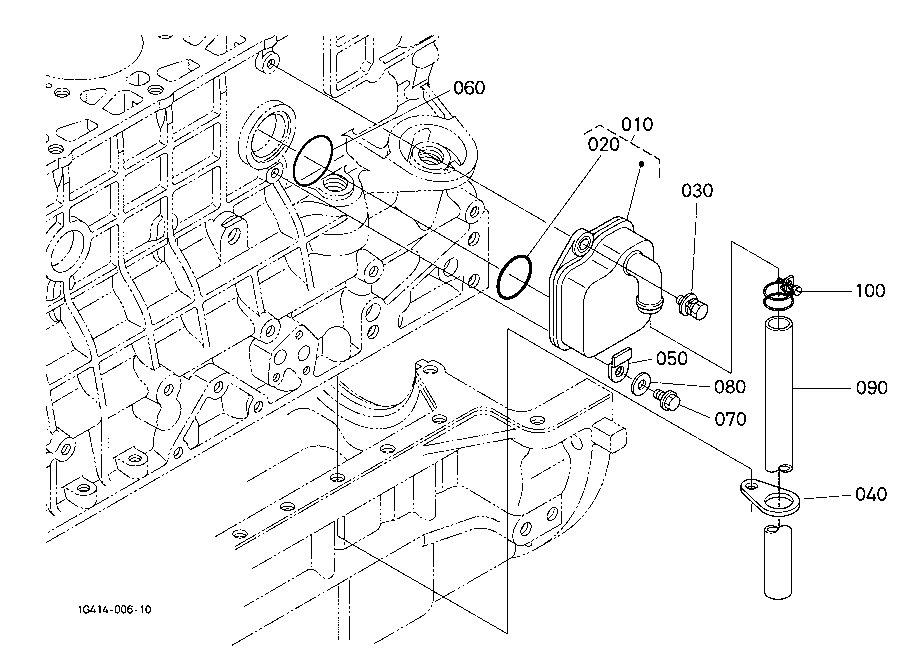 060
010
020
030
100
050
080
090
070
040
1G414-006-10