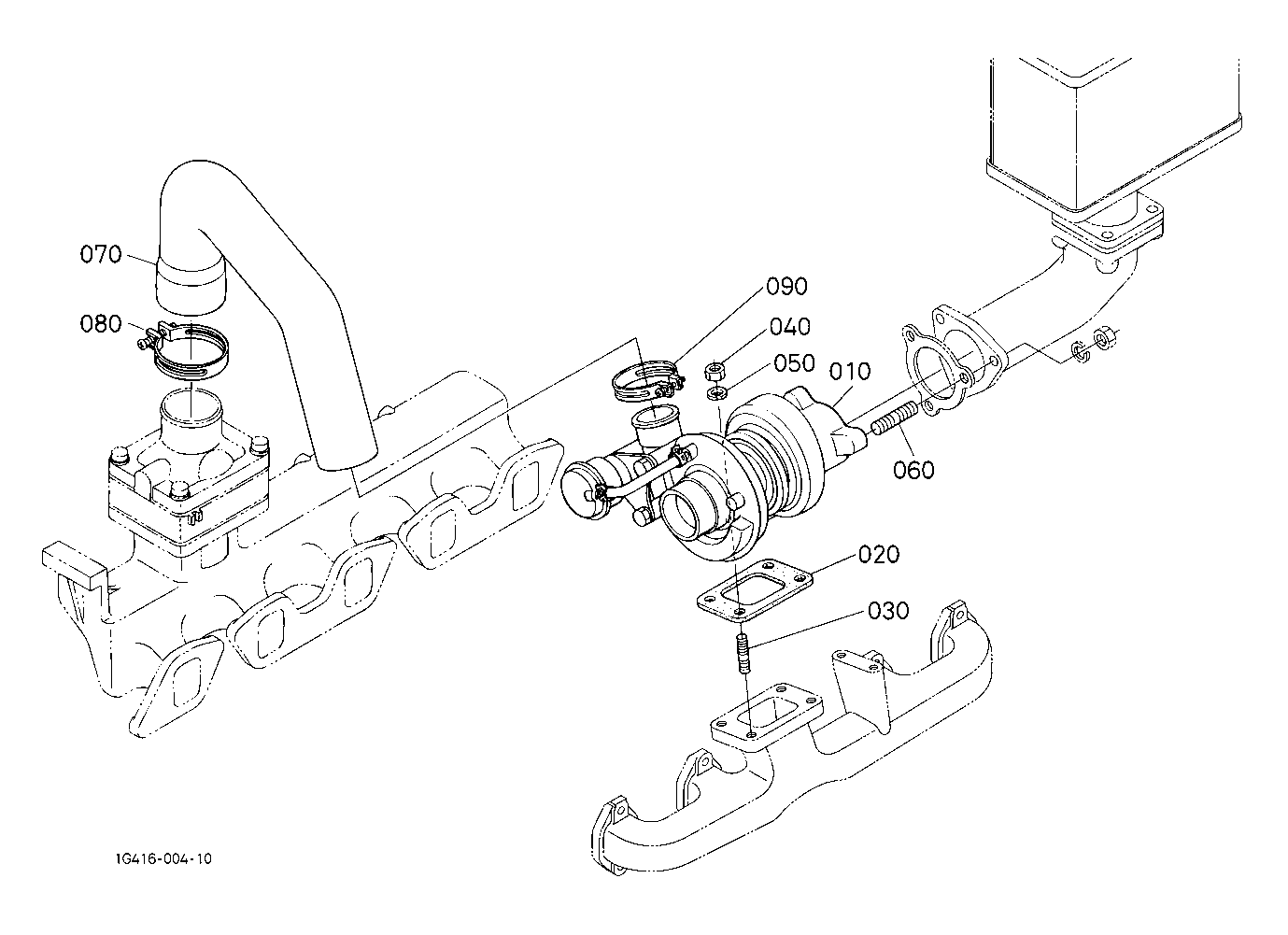 070

080

090

040

050

010

060

020

030

1G416-004-10