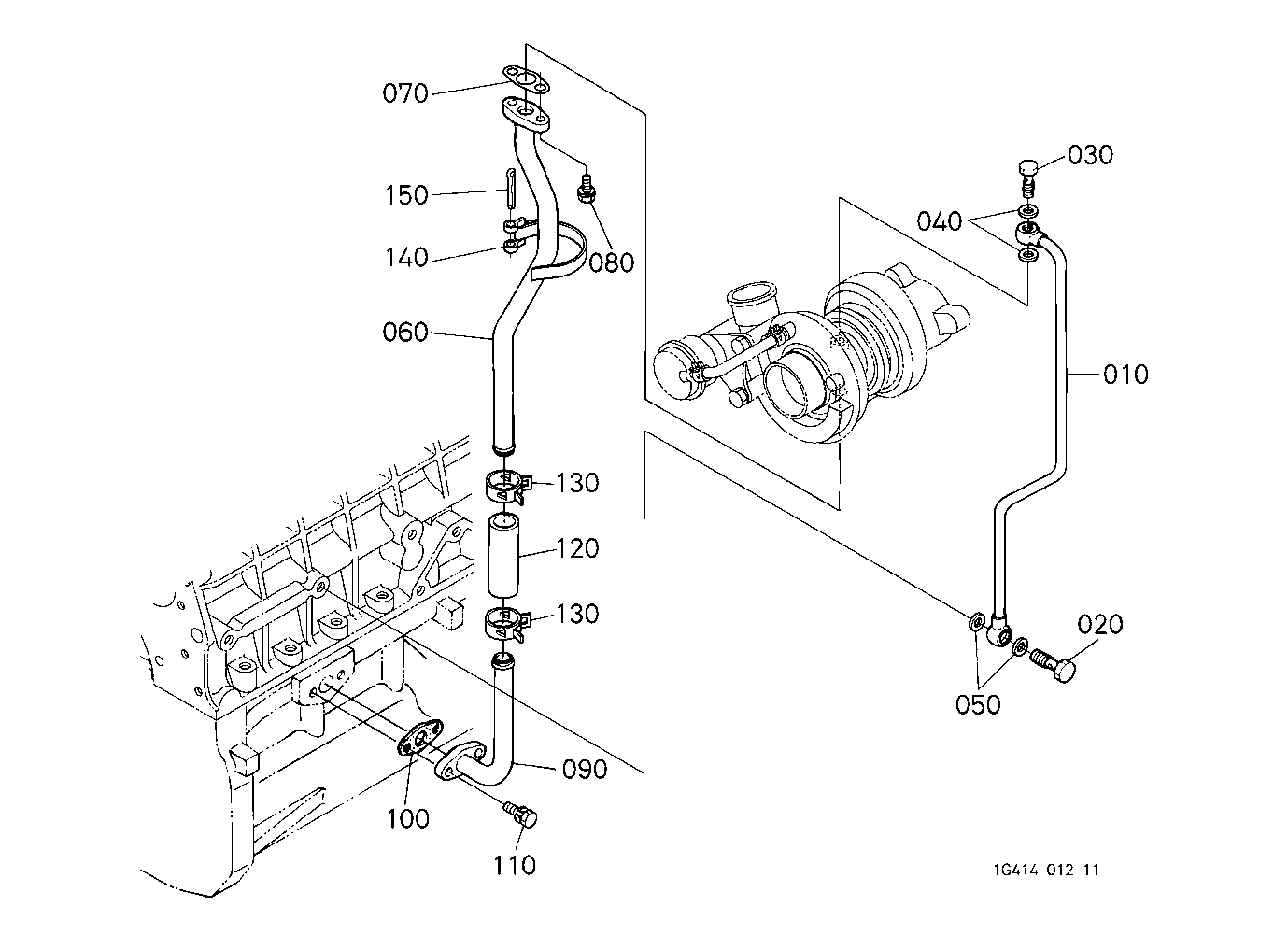 070
150
140
080
060
130
120
130
090
100
110
030
040
010
020
050
1G414-012-11