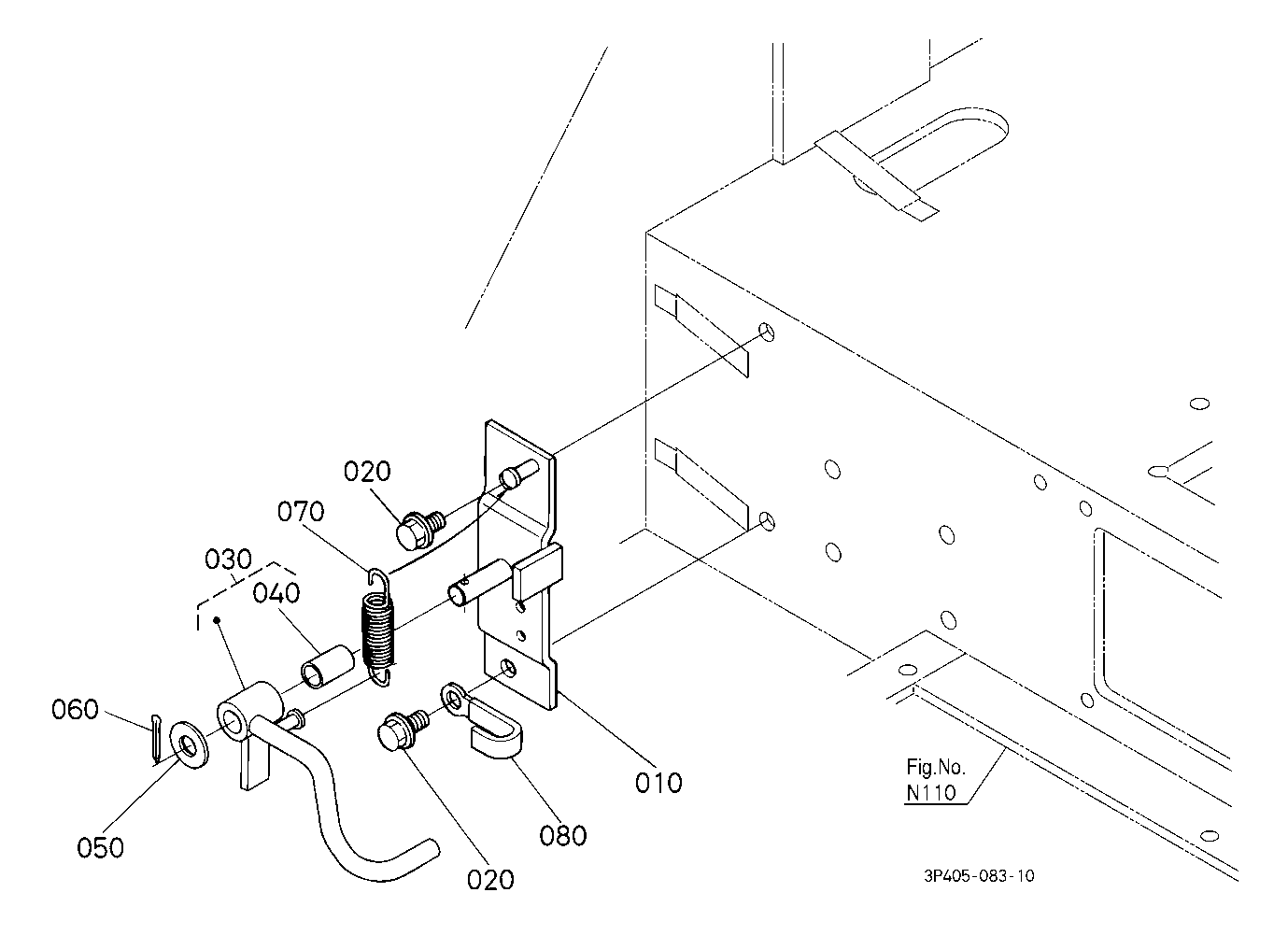 020
070
030
040
060
050
020
080
010
Fig.No.
N110
3P405-083-10