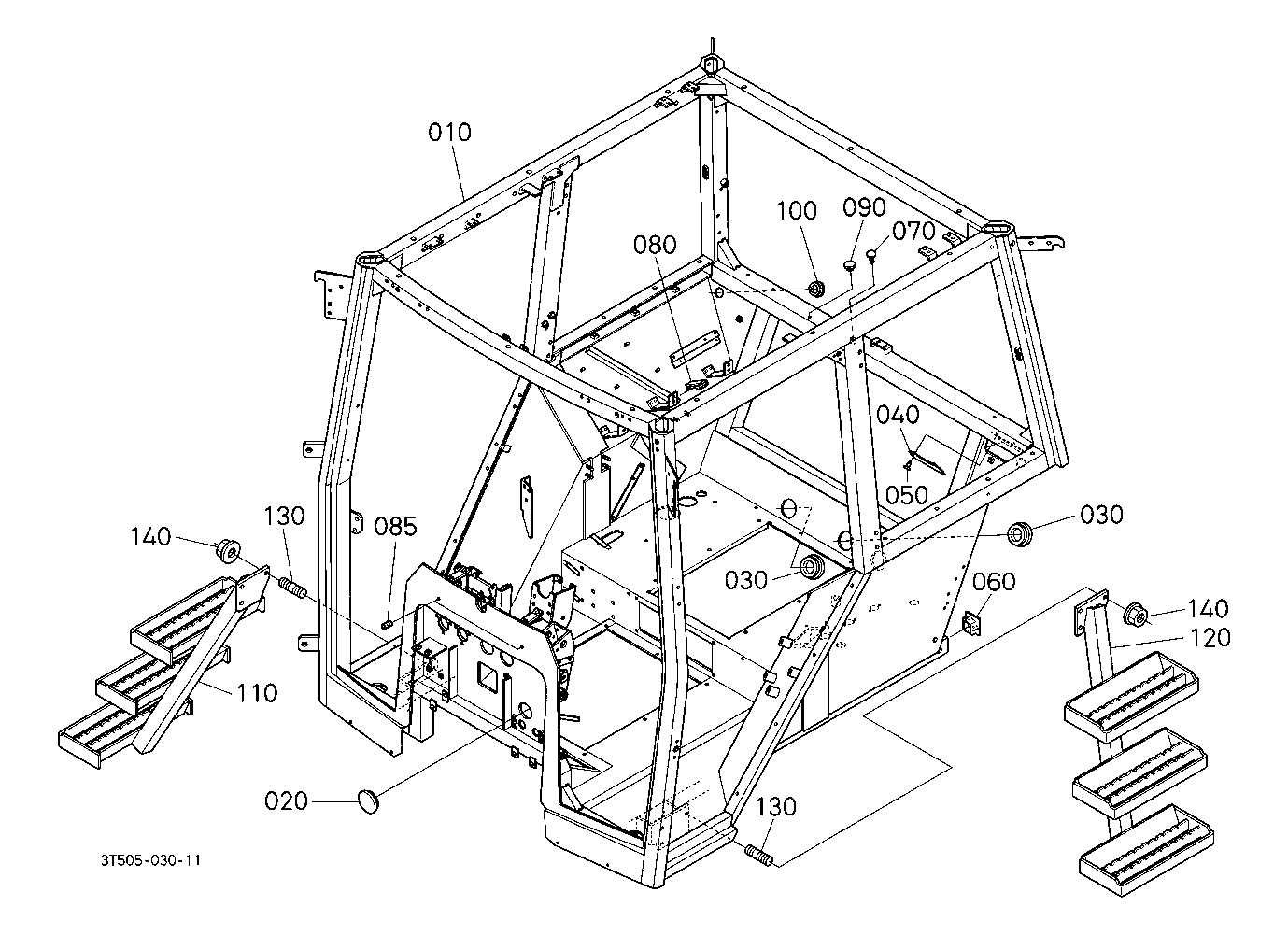 010
100
090
070
080
040
050
030
140
130
085
030
060
140
120
110
020
130
3T505-030-11