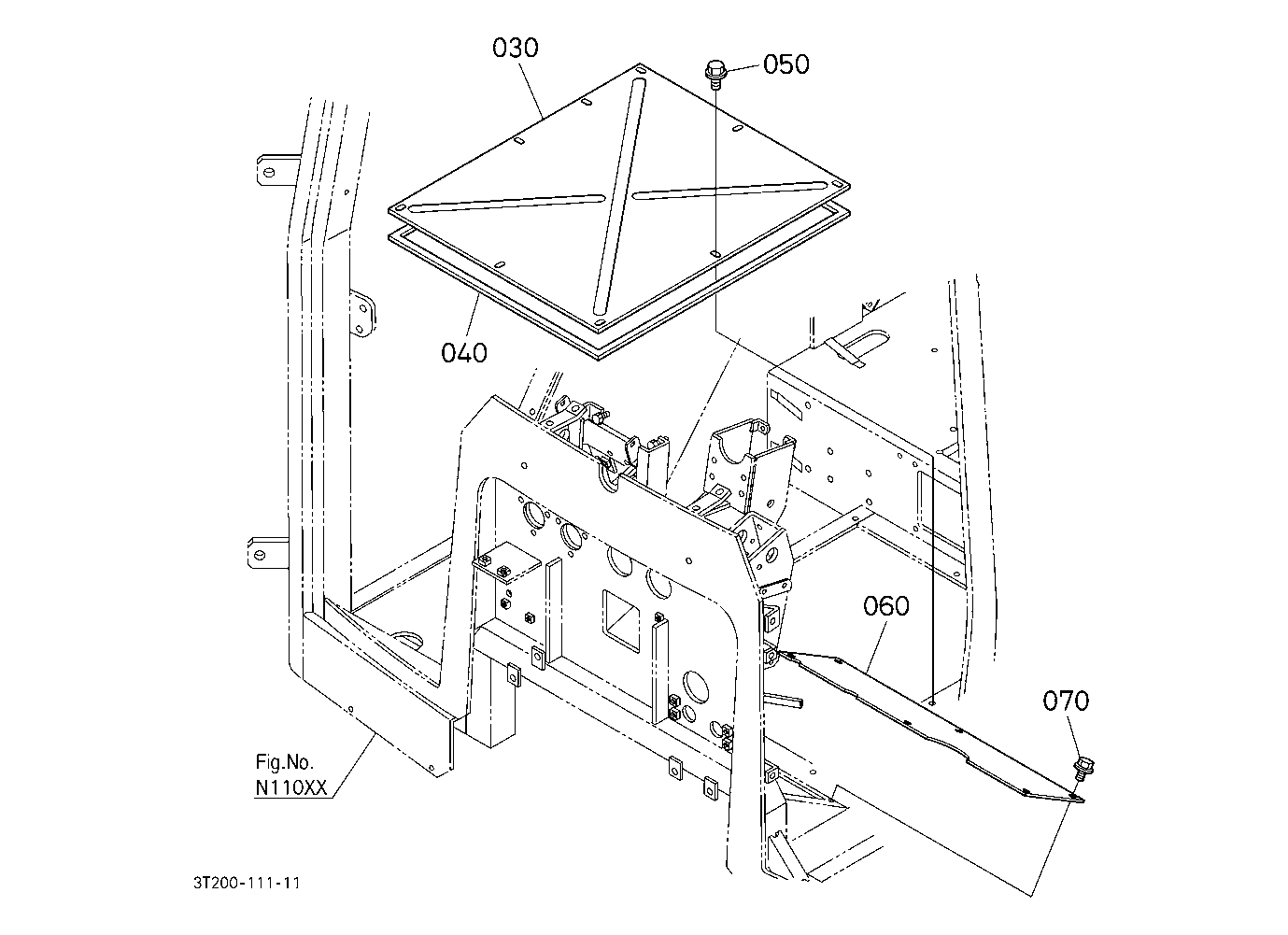 030

050

040

060

070

Fig.No.
N110XX

3T200-111-11