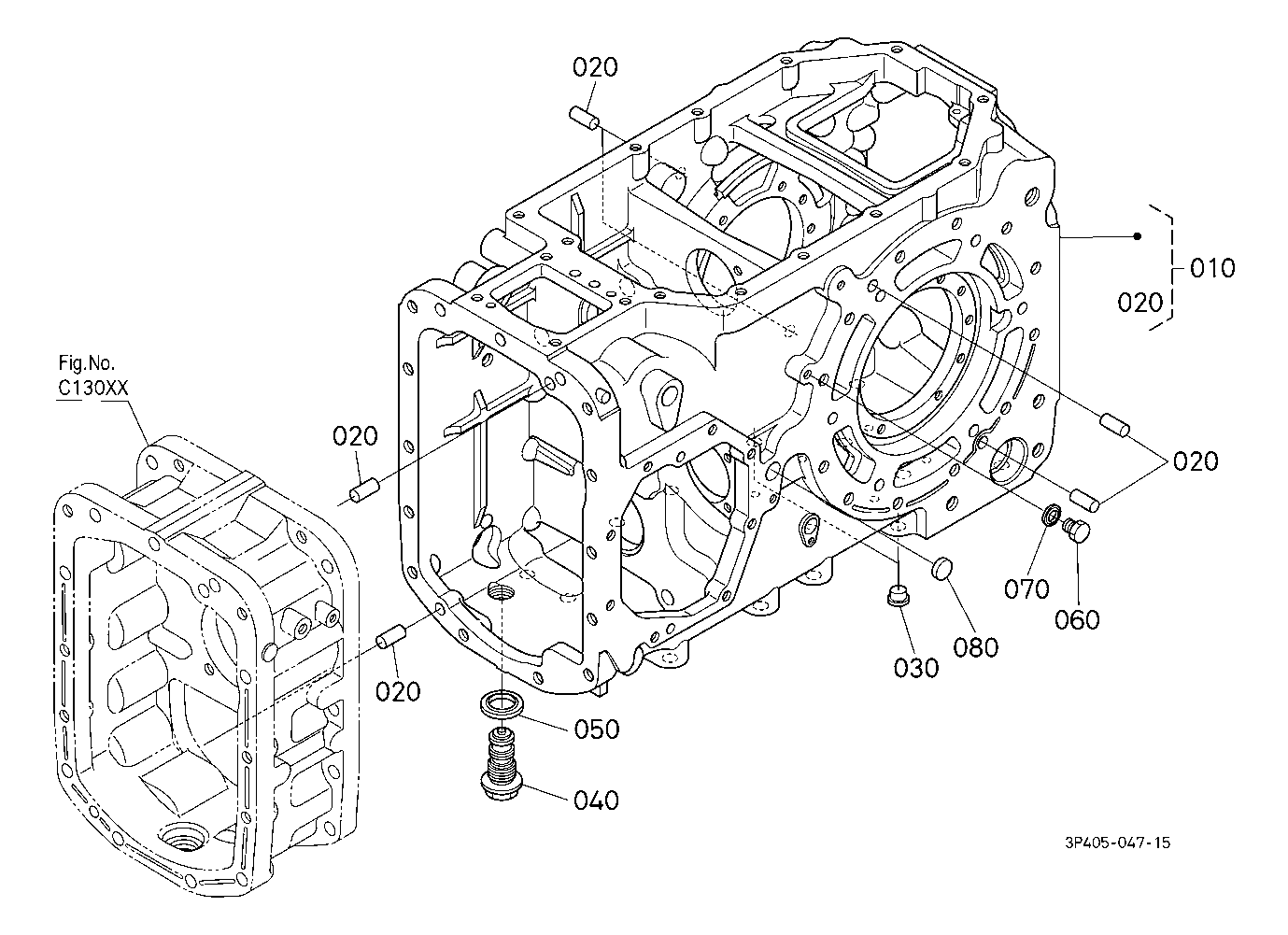 020

010

020

Fig.No.
C130XX

020

020

070

060

080

030

020

050

040

3P405-047-15