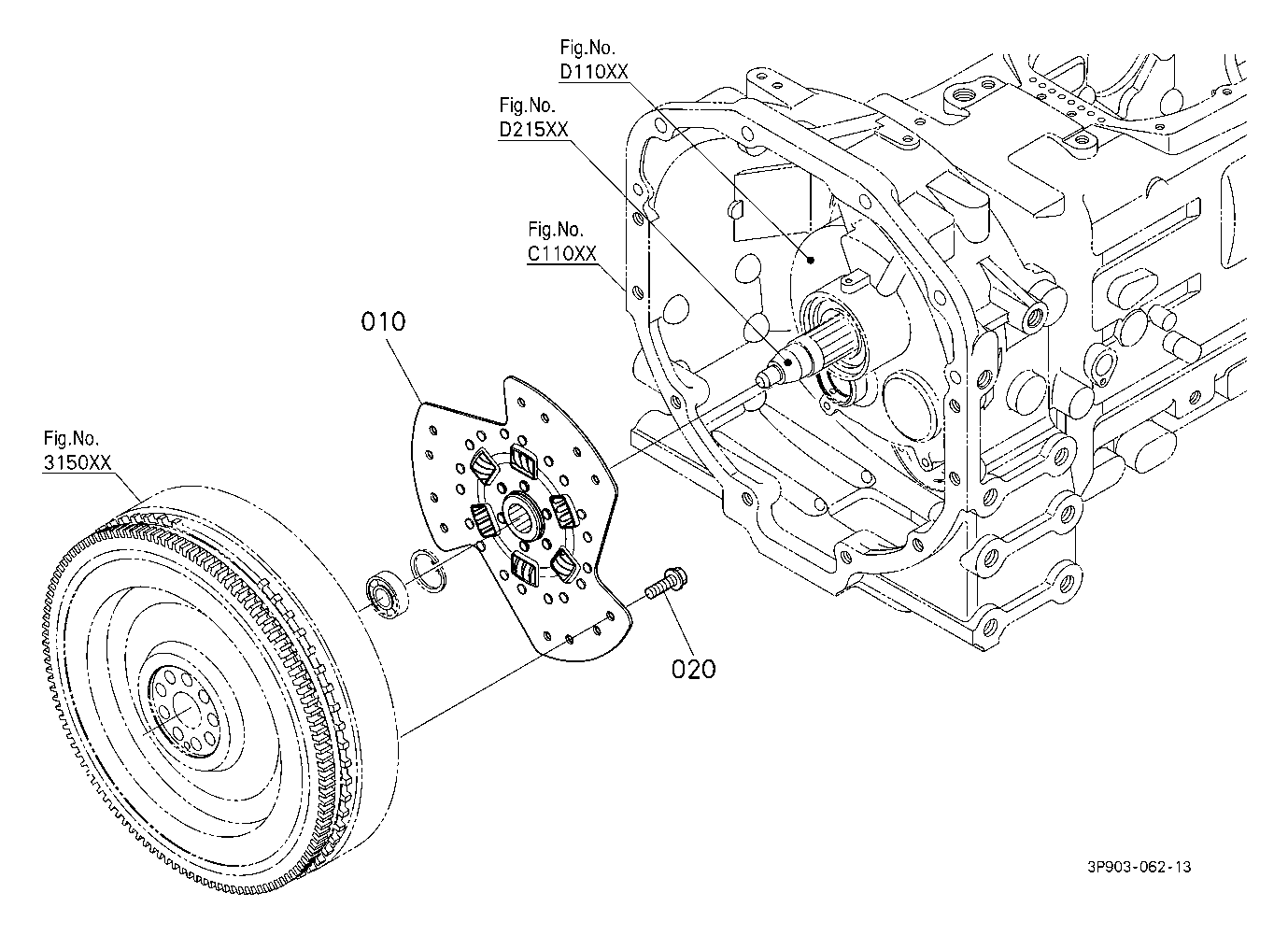 Fig.No.
D110XX

Fig.No.
D215XX

Fig.No.
C110XX

010

Fig.No.
3150XX

020

3P903-062-13