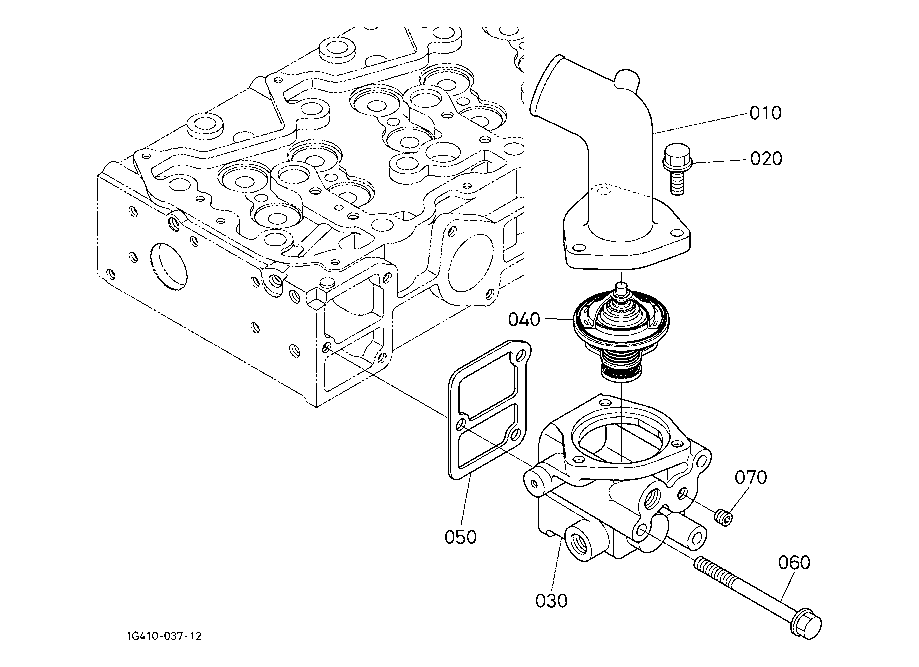 010
020
040
070
050
060
030
1G410-037-12