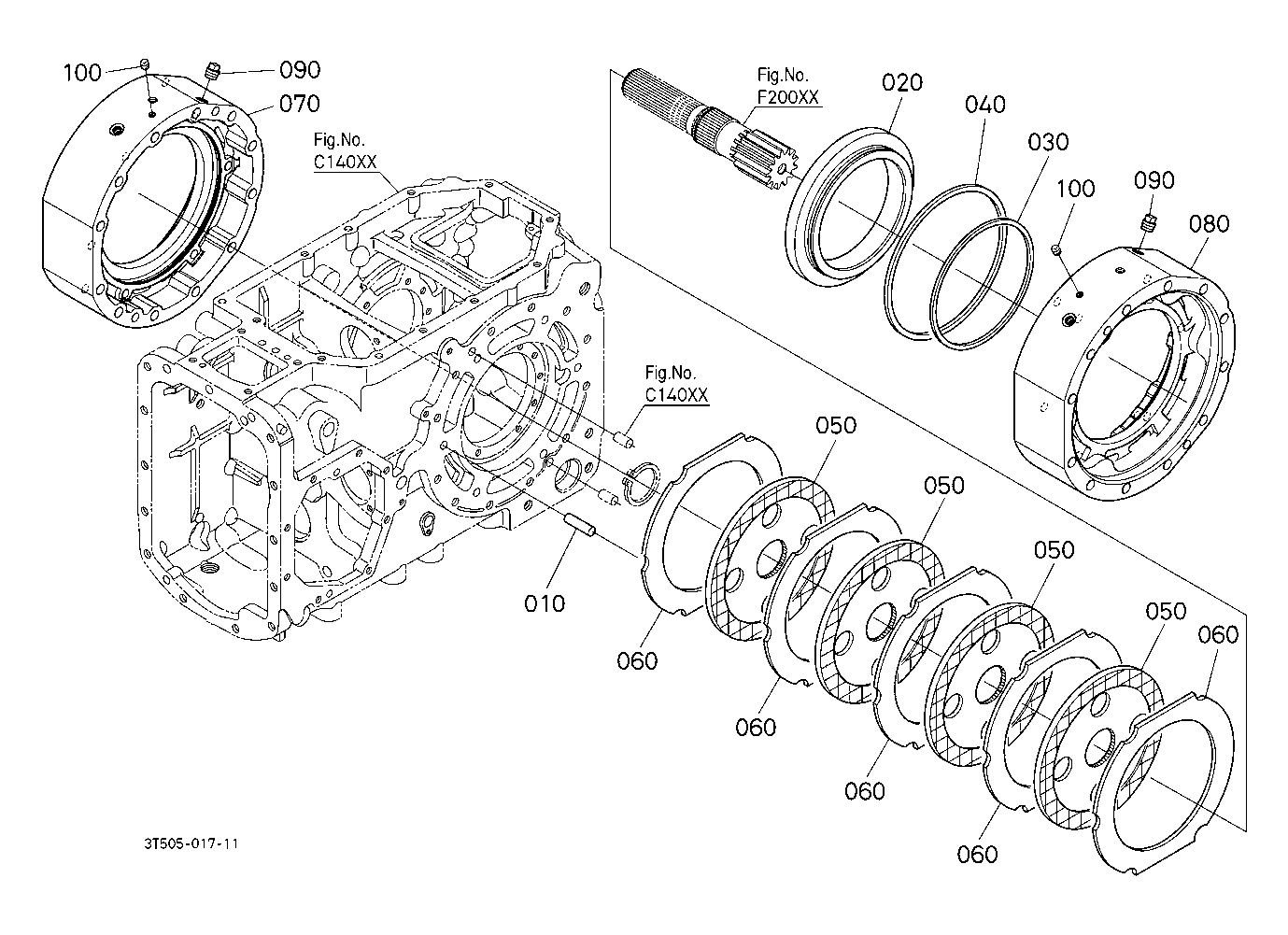 100
090
070
Fig.No.
C140XX
Fig.No.
F200XX
020
040
030
100
090
080
Fig.No.
C140XX
050
050
050
050
060
010
060
060
060
060
3T505-017-11