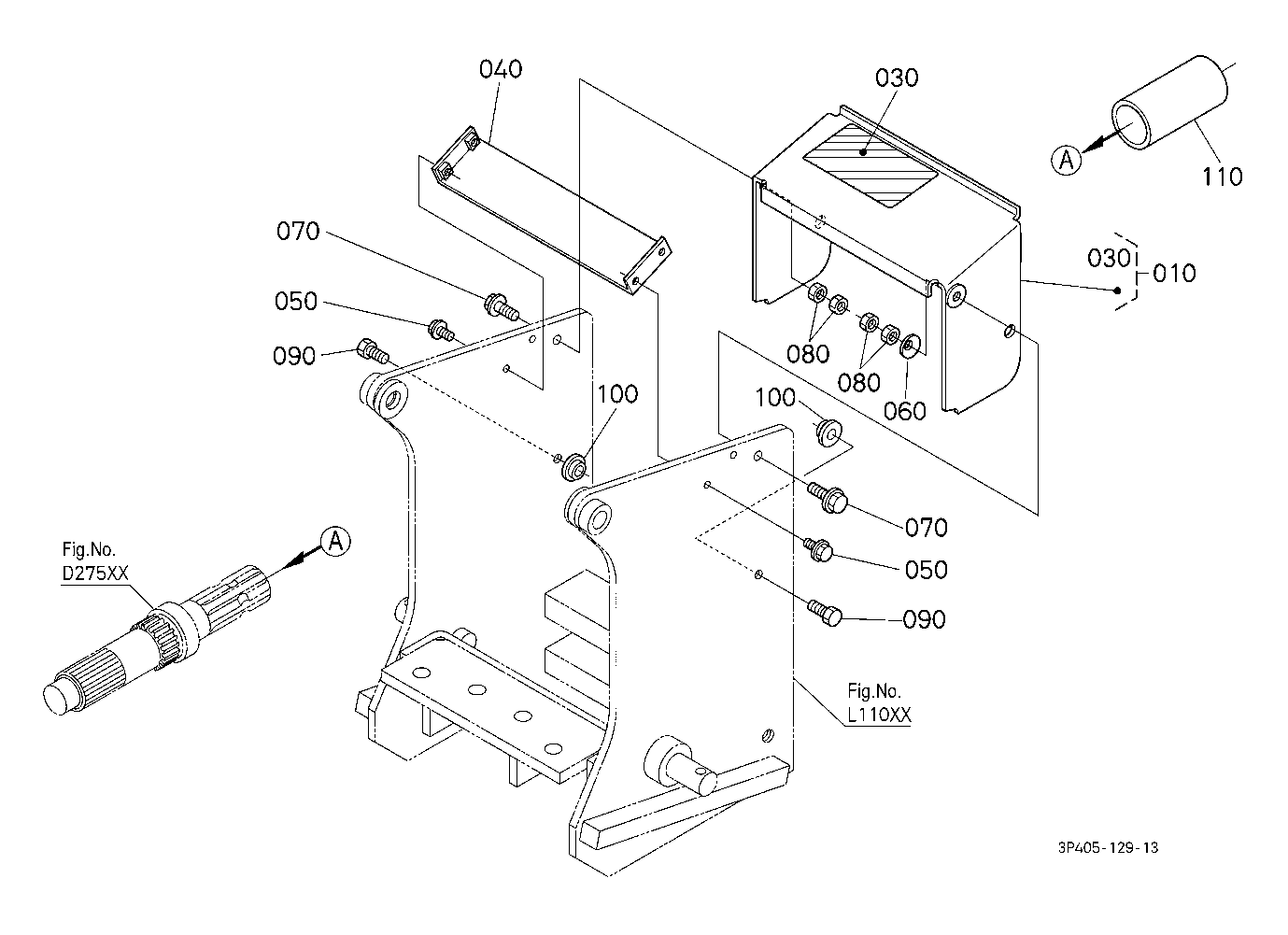 040
030
A
110
070
030
010
050
090
080
080
060
100
100
070
050
090
Fig.No.
D275XX
A
Fig.No.
L110XX
3P405-129-13