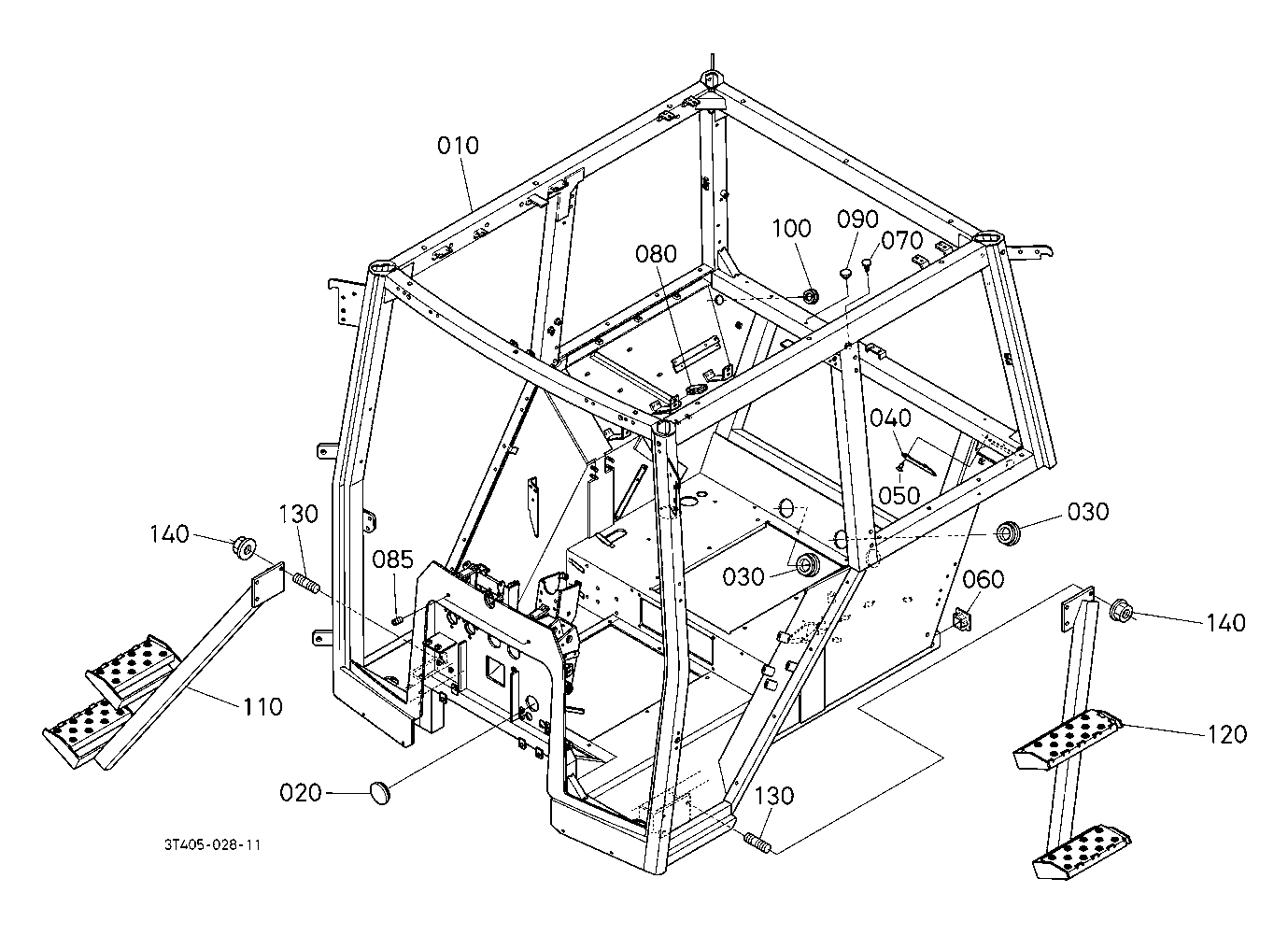 010
100
090
070
080
040
050
030
140
130
085
030
060
140
110
120
020
130
3T405-028-11