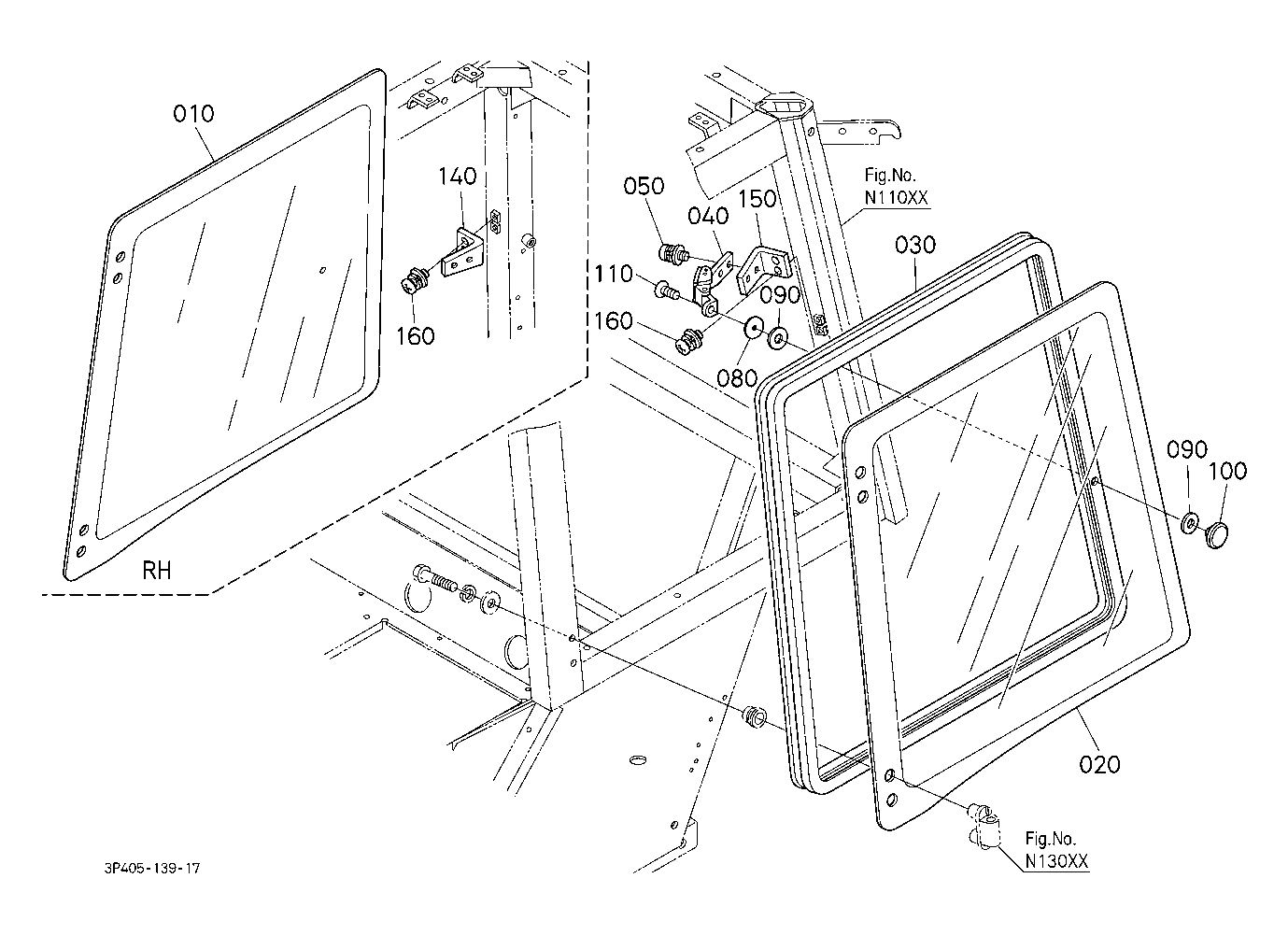 010
140
160
RH
050
040
150
Fig.No.
N110XX
030
110
090
160
080
090
100
020
Fig.No.
N130XX
3P405-139-17