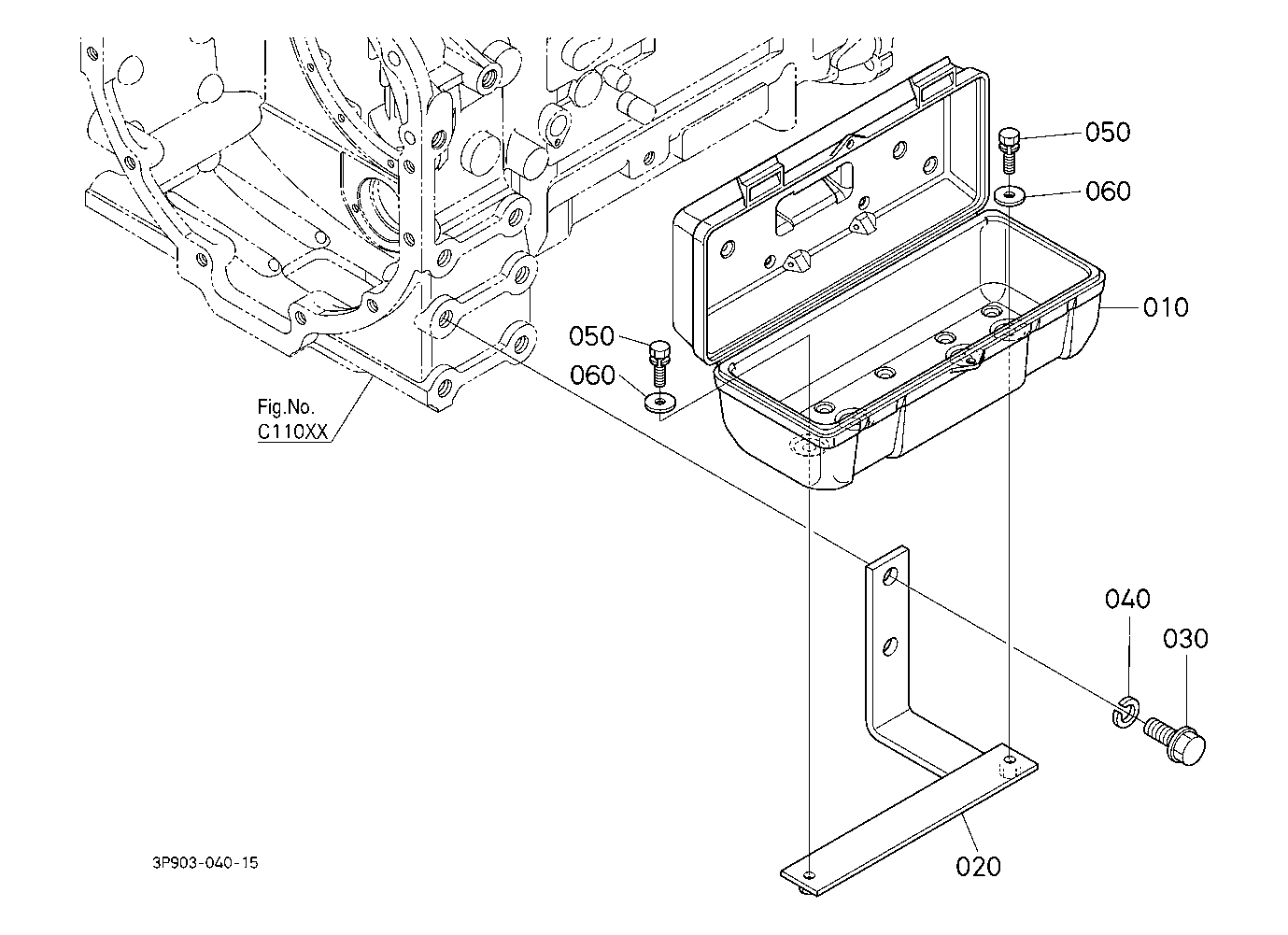 050
060
010
050
060
Fig.No.
C110XX
040
030
020
3P903-040-15