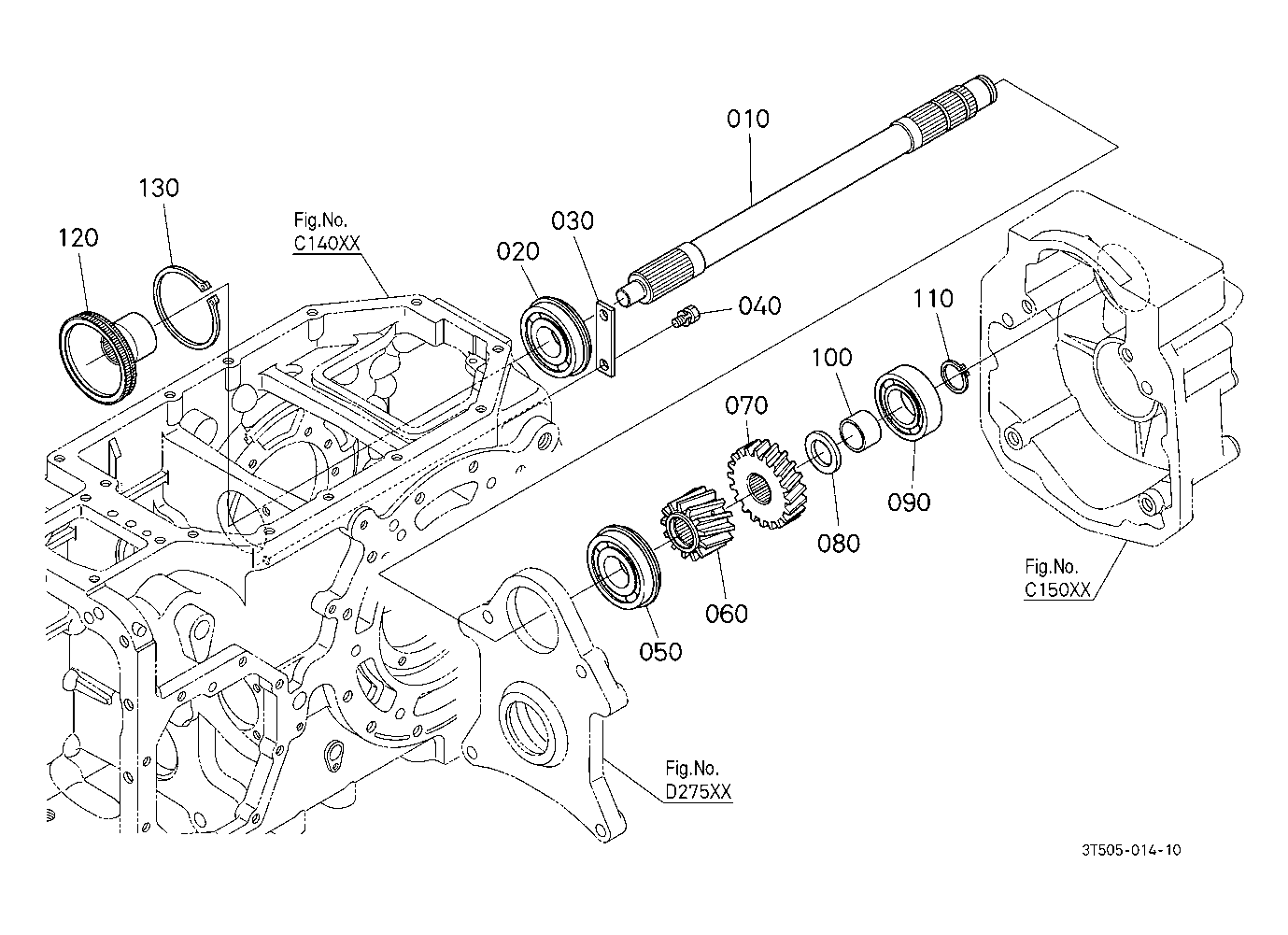 010

130

120

Fig.No.
C140XX

030

020

040

110

100

070

090

080

060

050

Fig.No.
C150XX

Fig.No.
D275XX

3T505-014-10