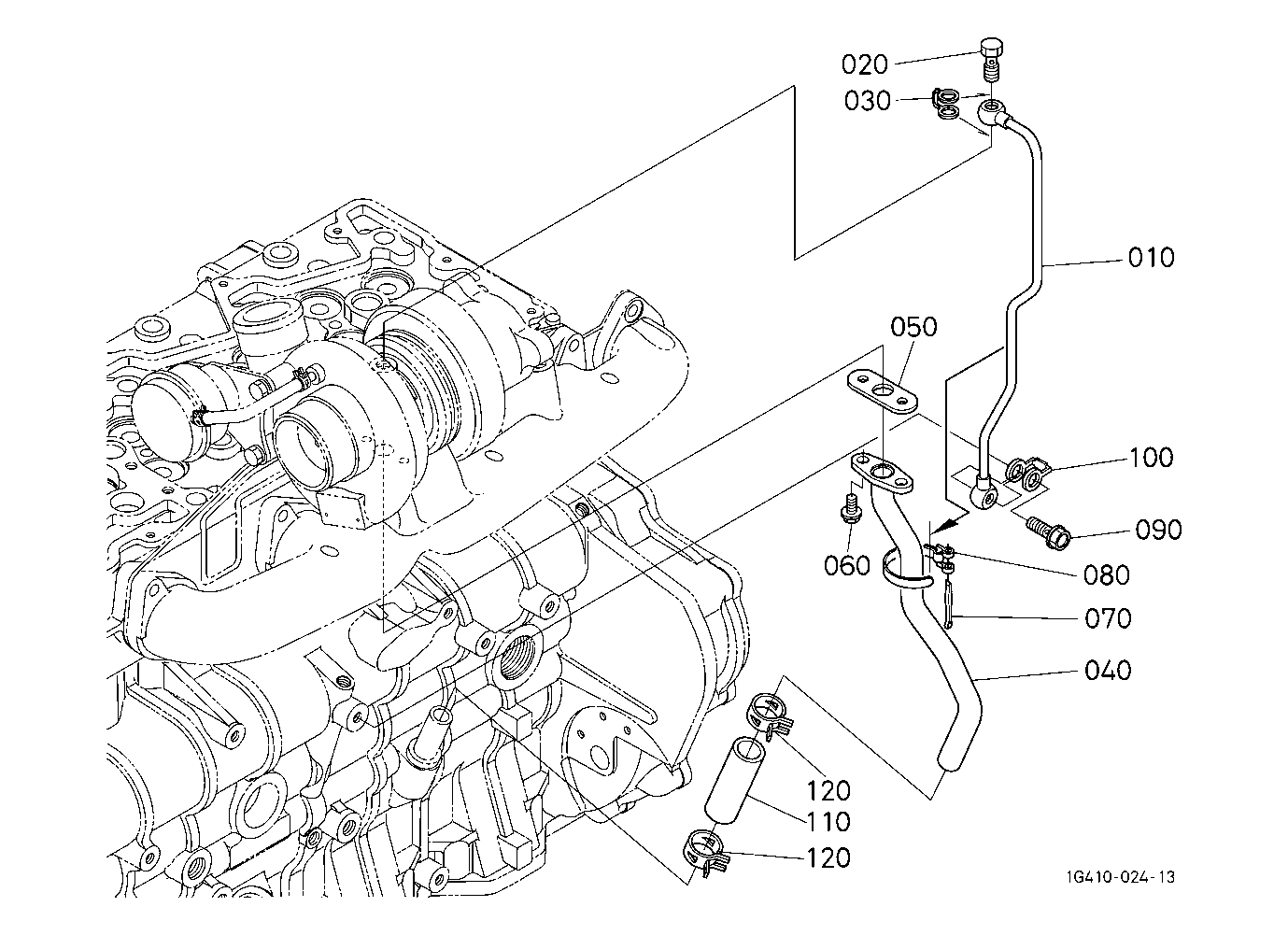 020
030
010
050
100
090
060
080
070
040
120
110
120
1G410-024-13