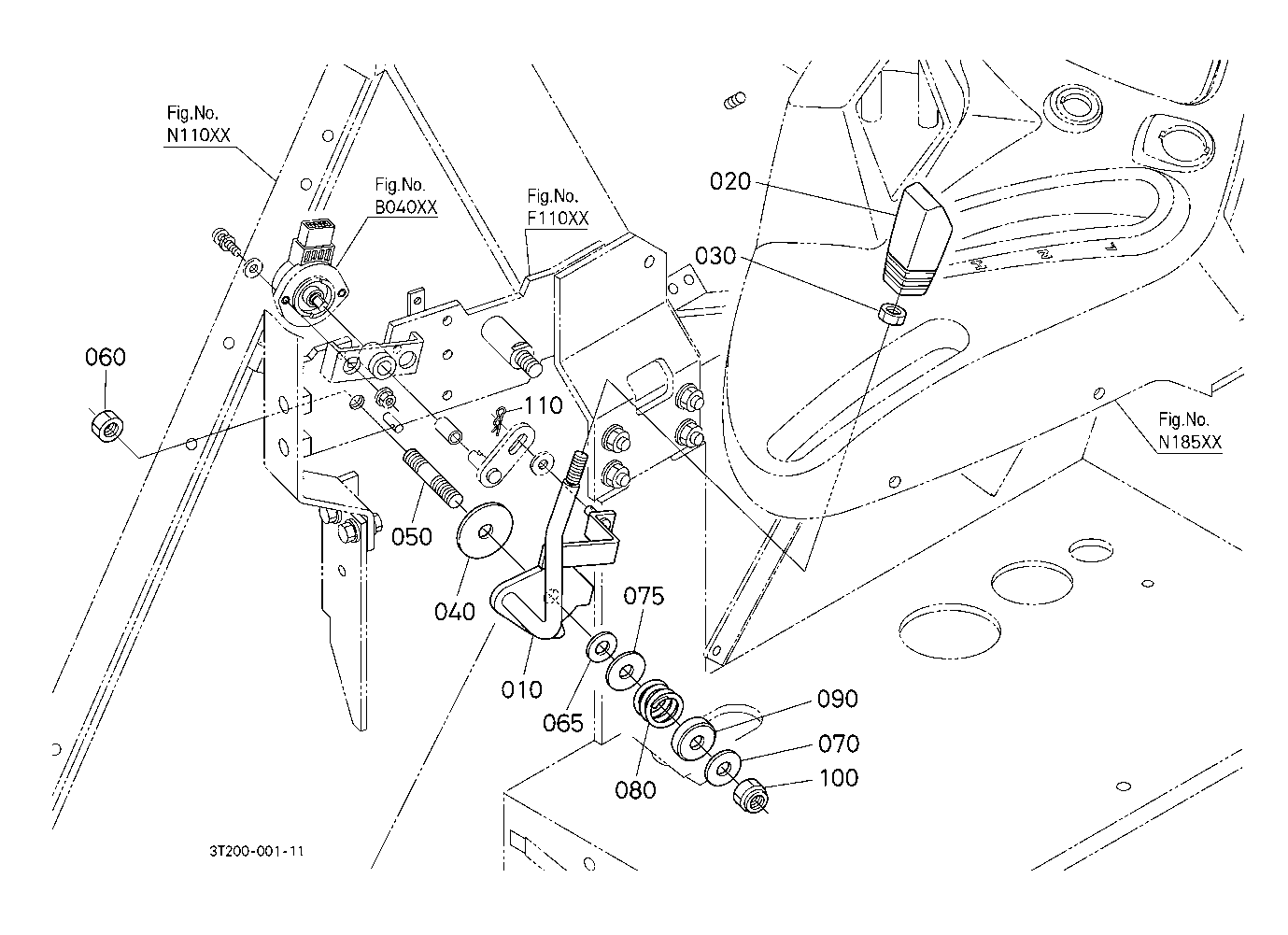 Fig.No.
N110XX

Fig.No.
B040XX

Fig.No.
F110XX

020

030

060

110

Fig.No.
N185XX

050

040

075

010

065

090

070

080

100

3T200-001-11