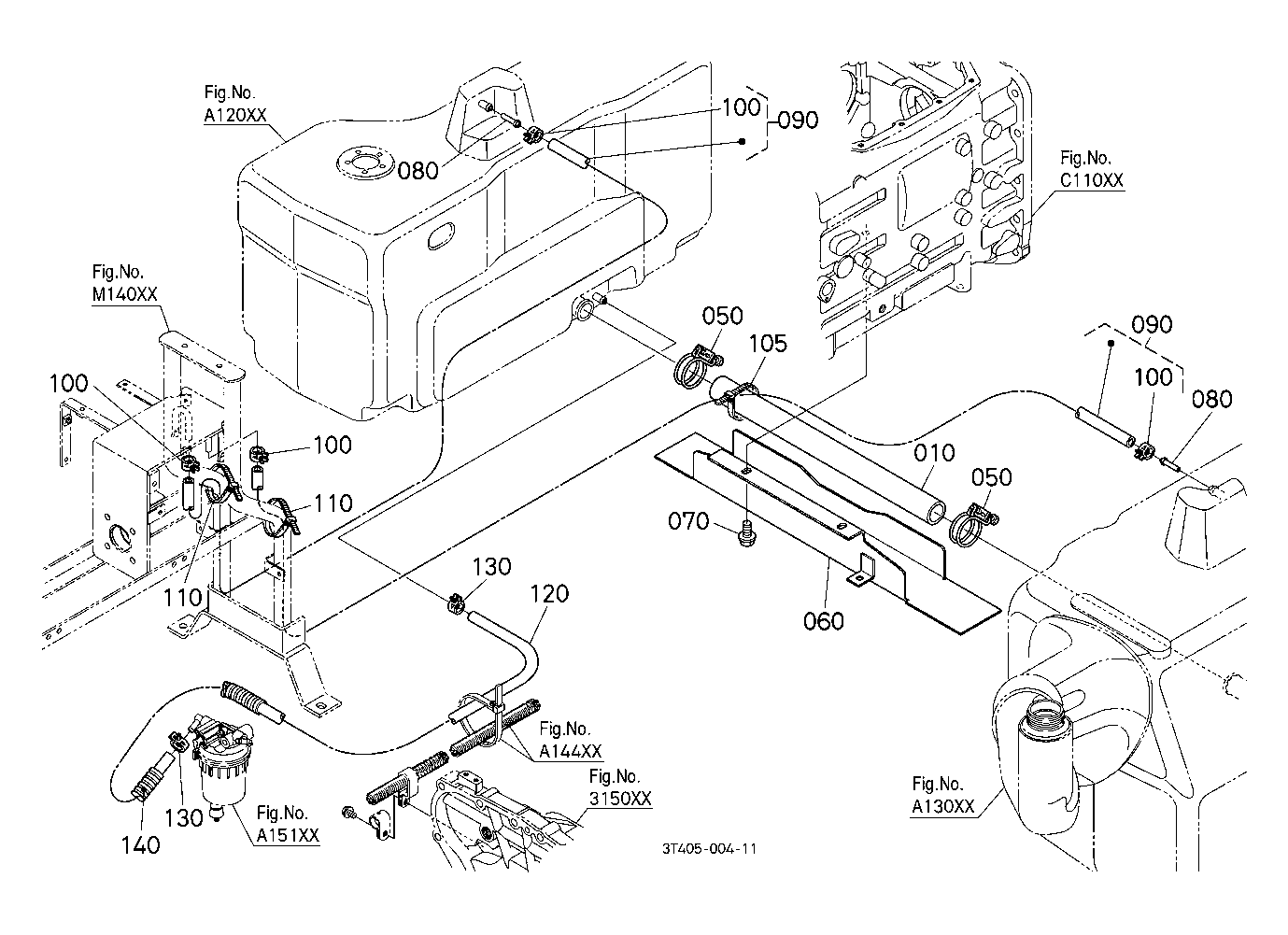 Fig.No.
A120XX

080

100

090

Fig.No.
C110XX

Fig.No.
M140XX

100

100

110

110

050

105

090

100

080

010

050

070

060

130

120

Fig.No.
A144XX

Fig.No.
3150XX

130

140

Fig.No.
A151XX

Fig.No.
A130XX

3T405-004-11