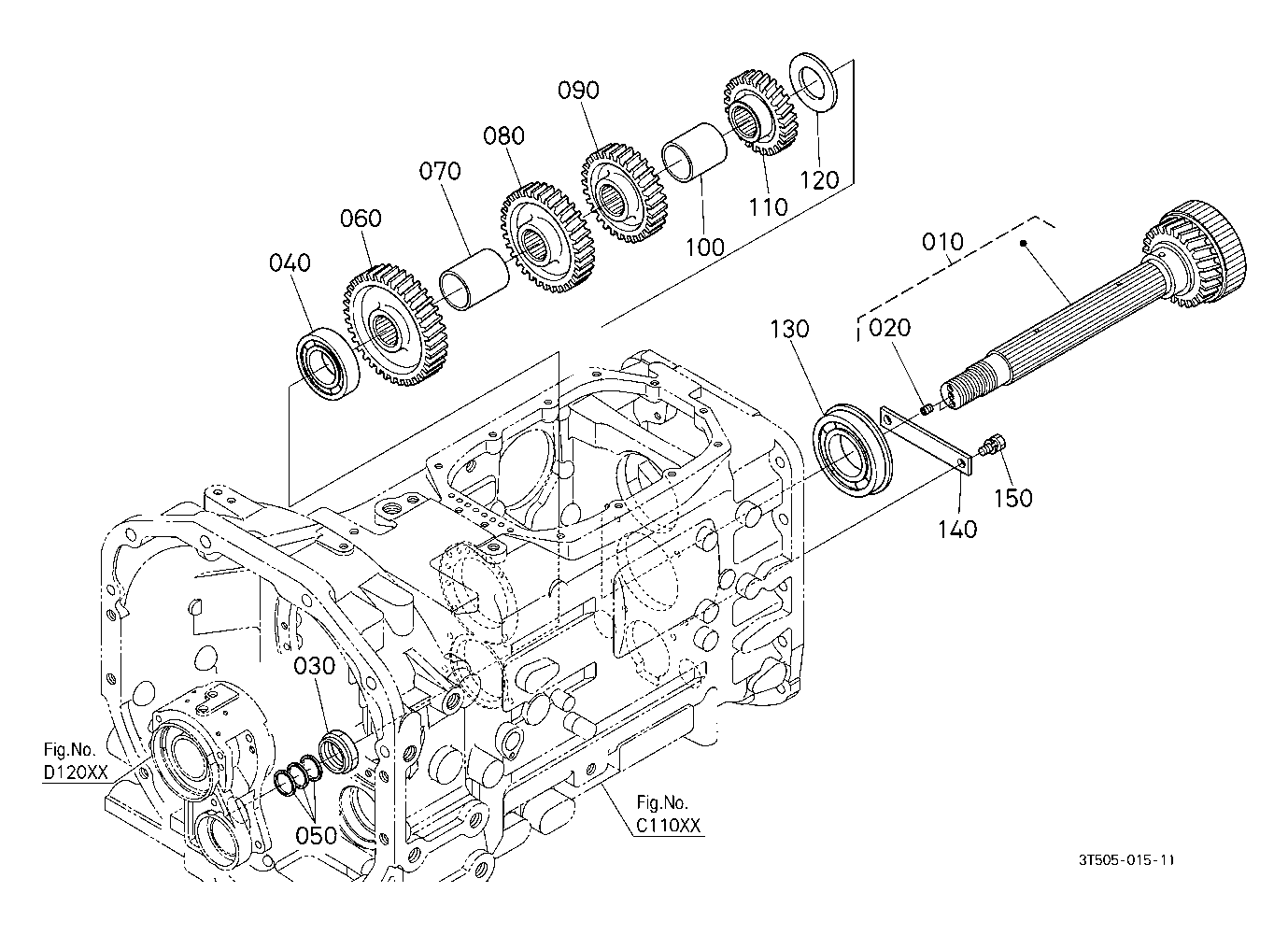 090
080
070
060
040
120
110
100
010
130
020
150
140
030
Fig.No.
D120XX
050
Fig.No.
C110XX
3T505-015-11