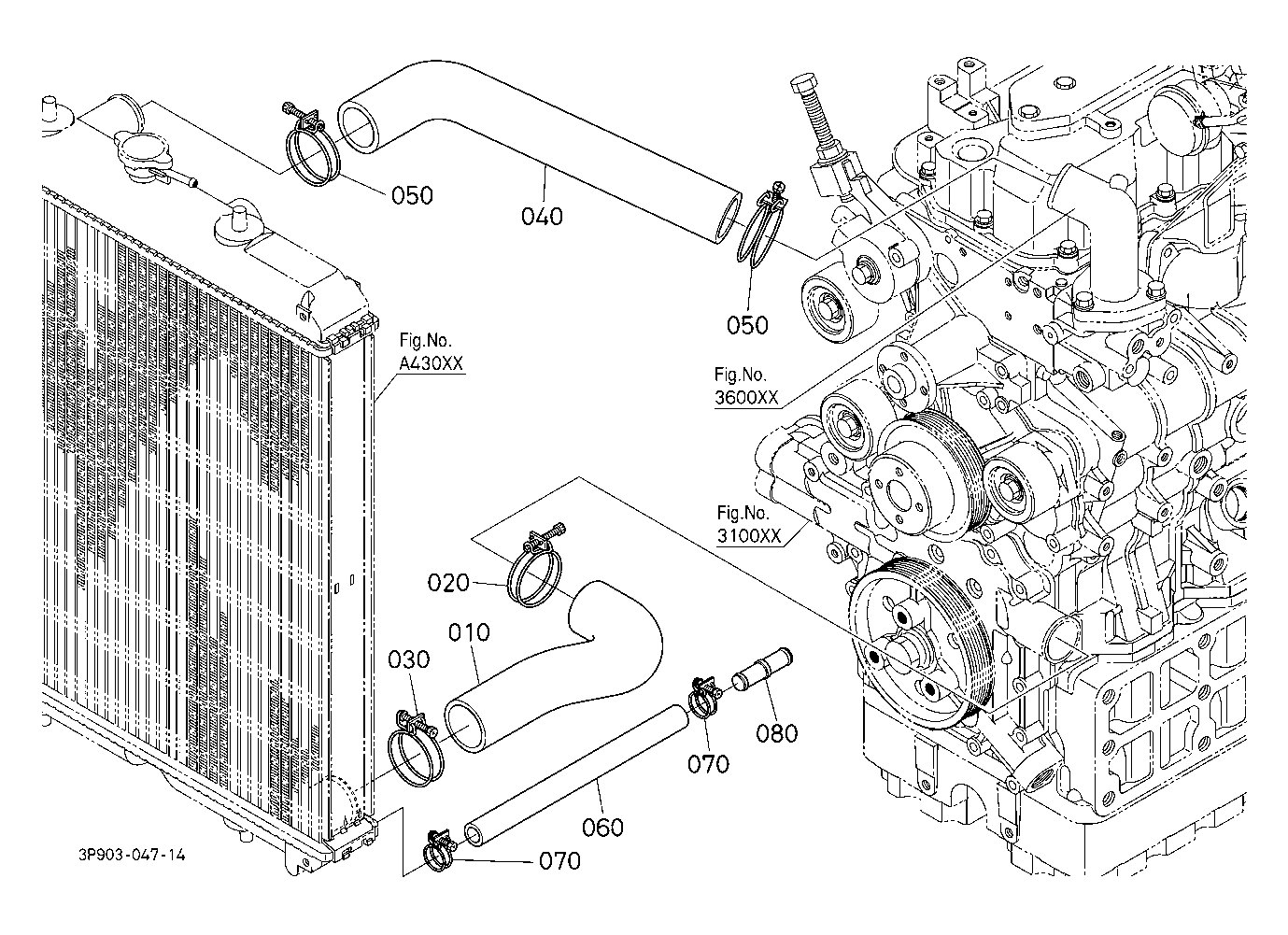 050

040

050

Fig.No.
A430XX

Fig.No.
3600XX

Fig.No.
3100XX

020

010

030

080

070

060

070

3P903-047-14