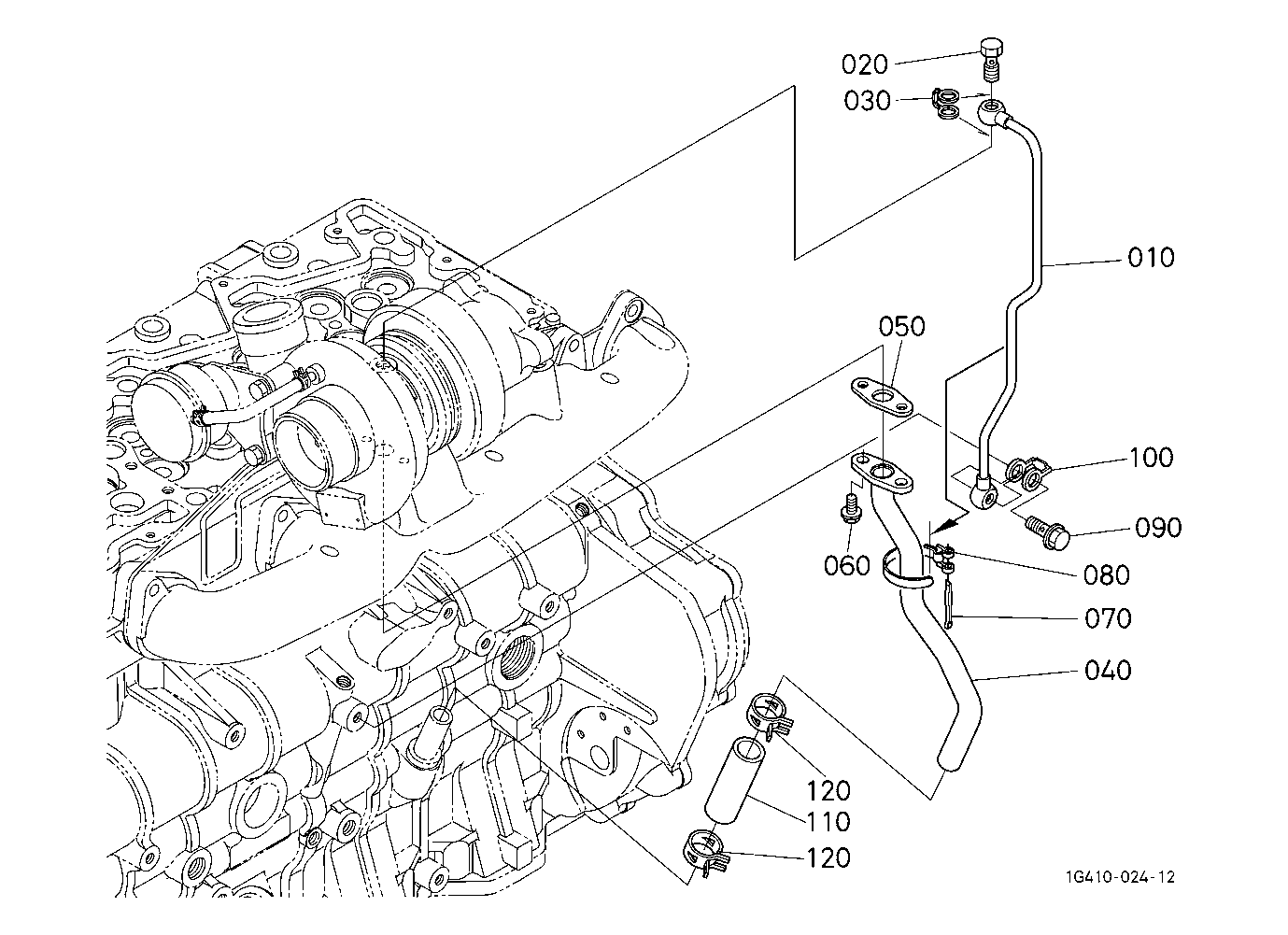 020
030
010
050
100
090
060
080
070
040
120
110
120
1G410-024-12