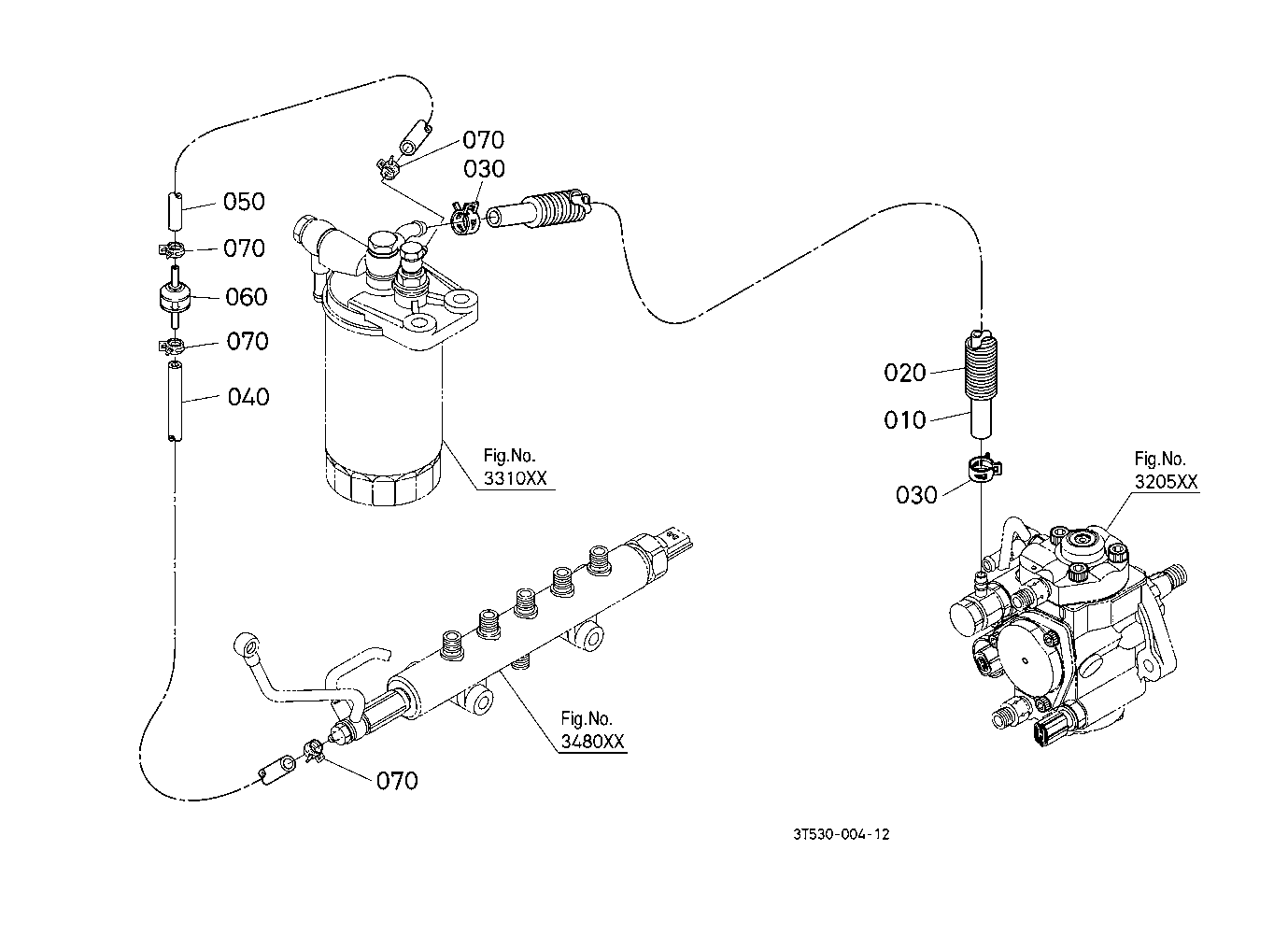 070
030
050
070
060
070
040
Fig.No.
3310XX
020
010
030
Fig.No.
3205XX
Fig.No.
3480XX
070
3T530-004-12