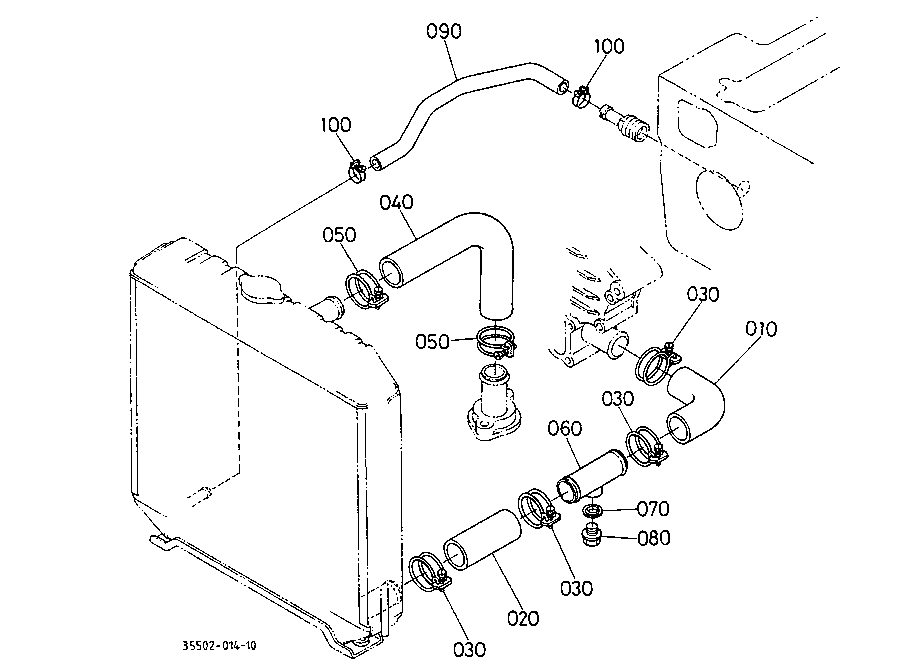 090
100
100
040
050
050
030
010
030
060
070
080
030
020
030
35502-014-10