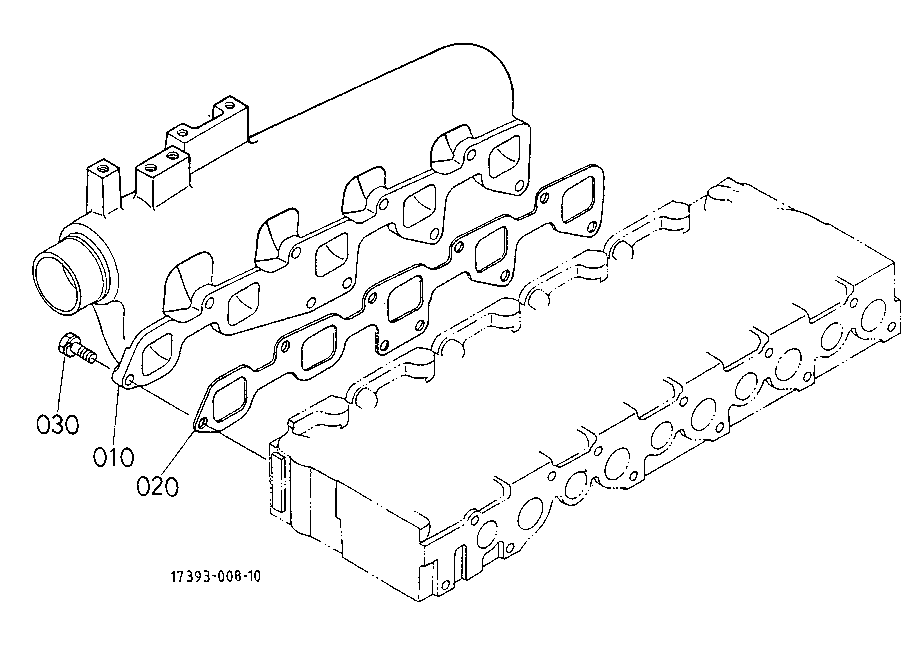 030
010
020
17393-008-10