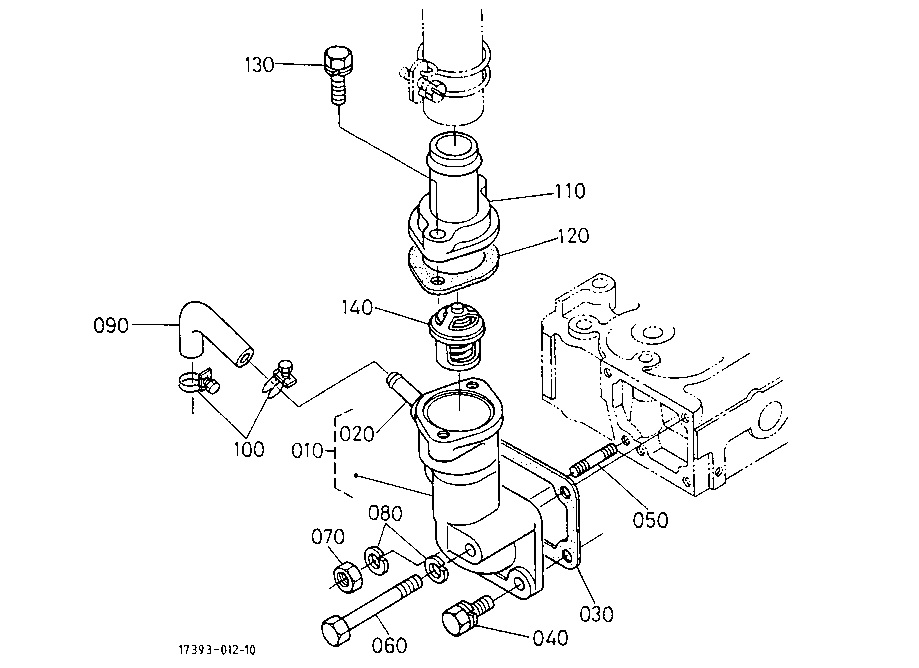 130
110
120
140
090
100
010
020
050
070
080
030
060
040
17393-012-10