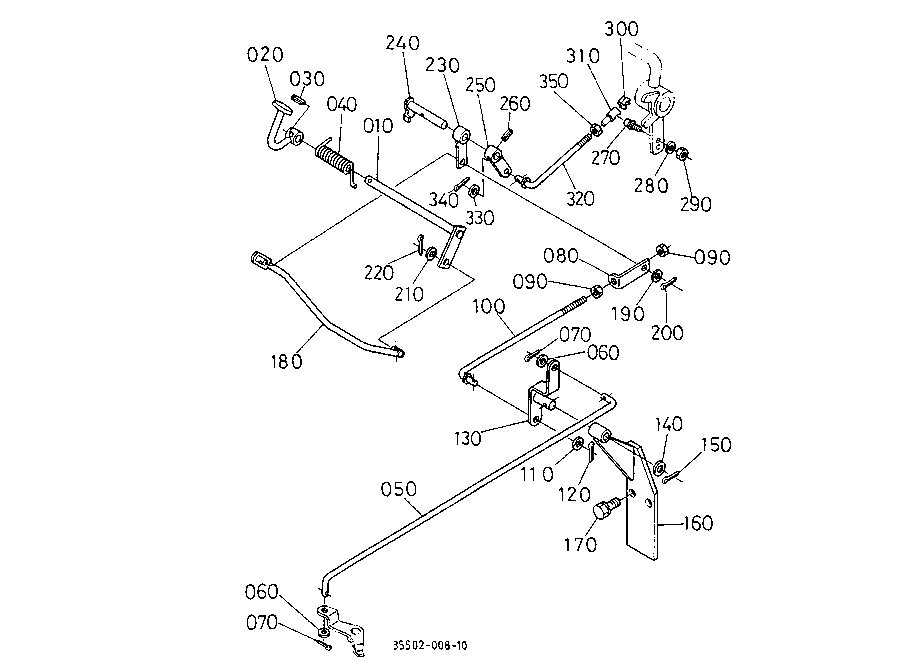 020
030
040
010
240
230
250
260
350
310
300
270
280
290
320
340
330
220
210
180
080
090
090
190
200
100
070
060
130
140
150
110
120
160
170
050
060
070
35502-008-10