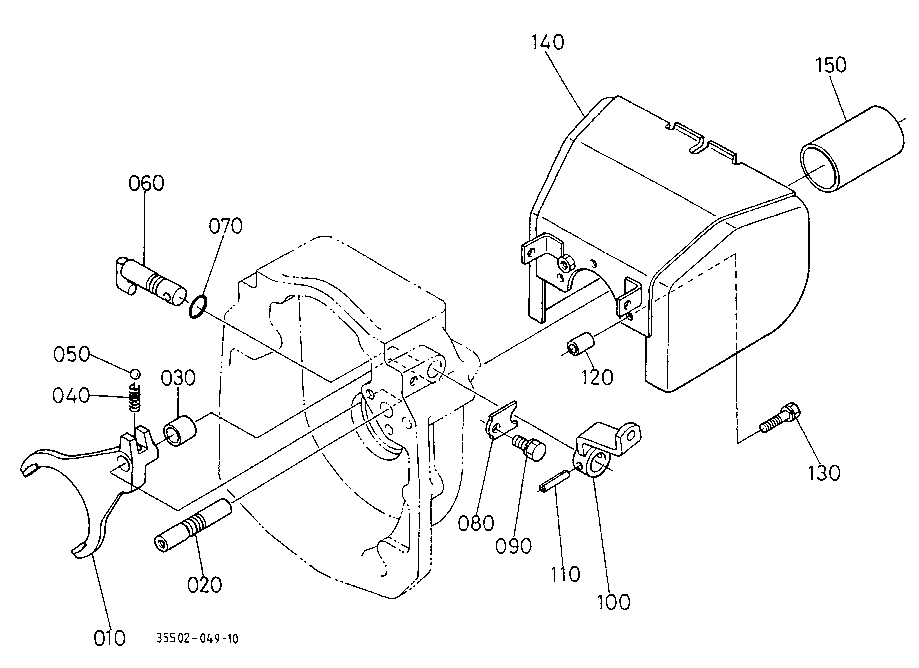 140
150
060
070
050
040
030
120
130
080
090
110
100
020
010
35502-049-10